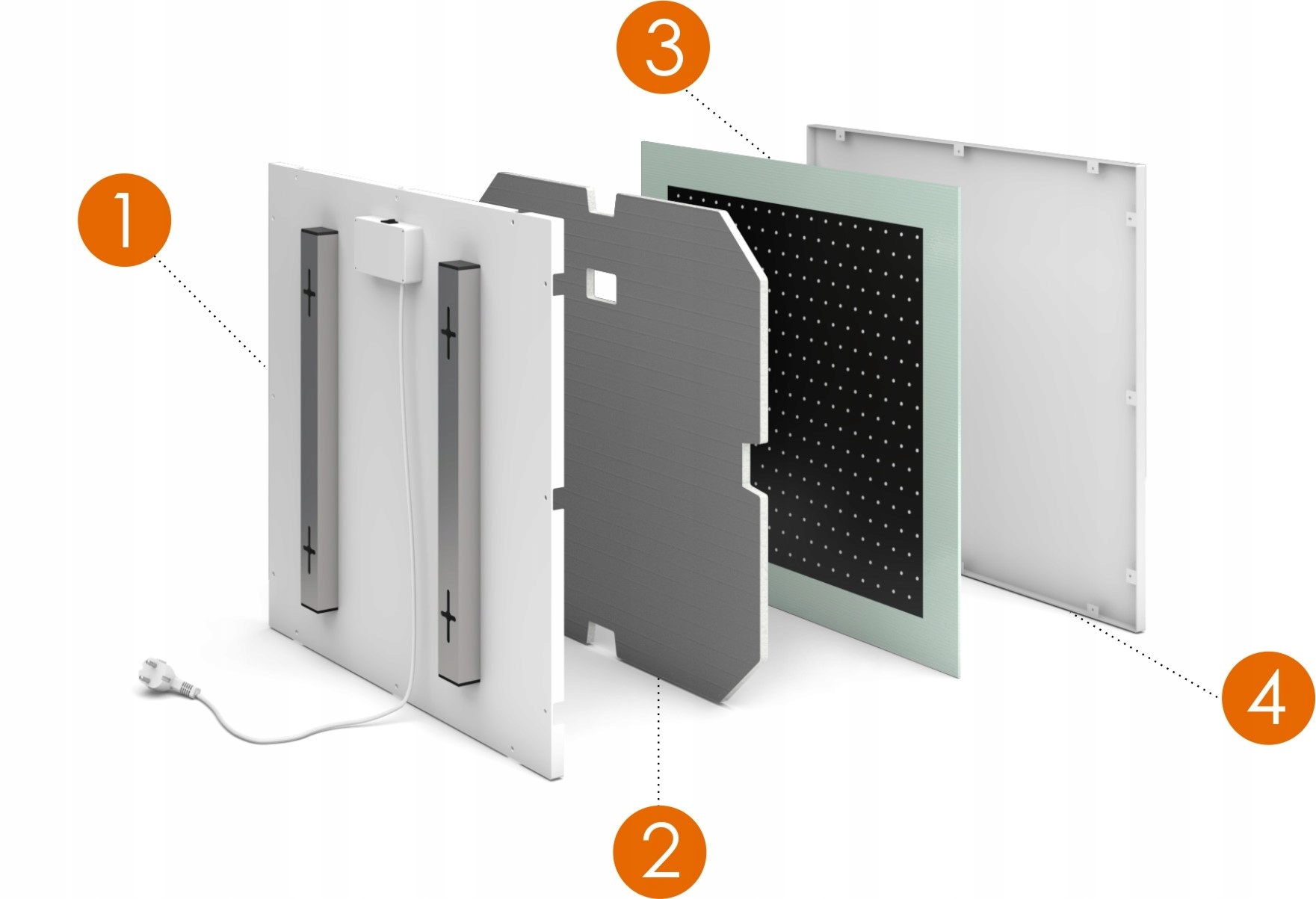 3
1
4
2