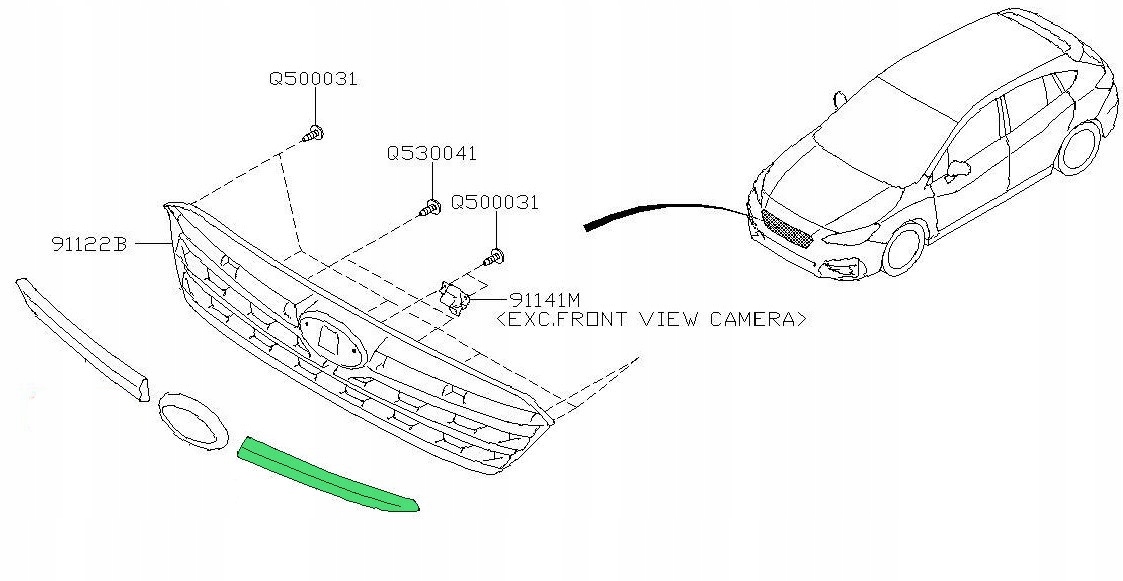 Q500031

Q530041

Q500031

91122B

91141M
<EXC.FRONT VIEW CAMERA>