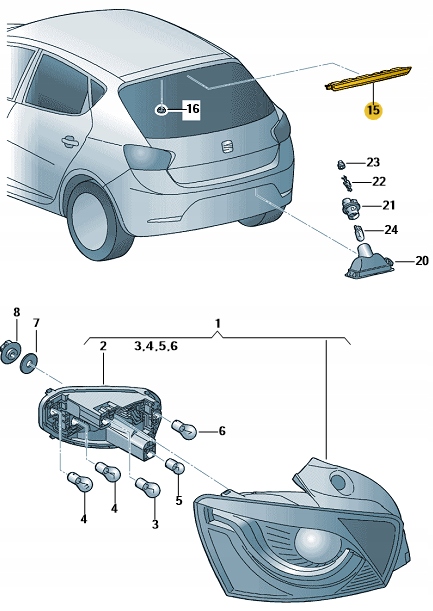 16
15
23
22
21
24
20
8
7
1
2
3,4,5,6
6
5
4
4
3