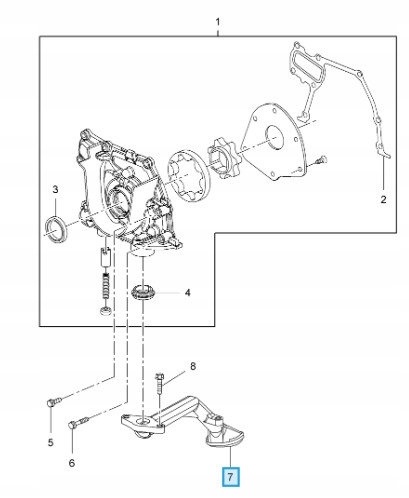 1
2
3
4
8
5
6
7