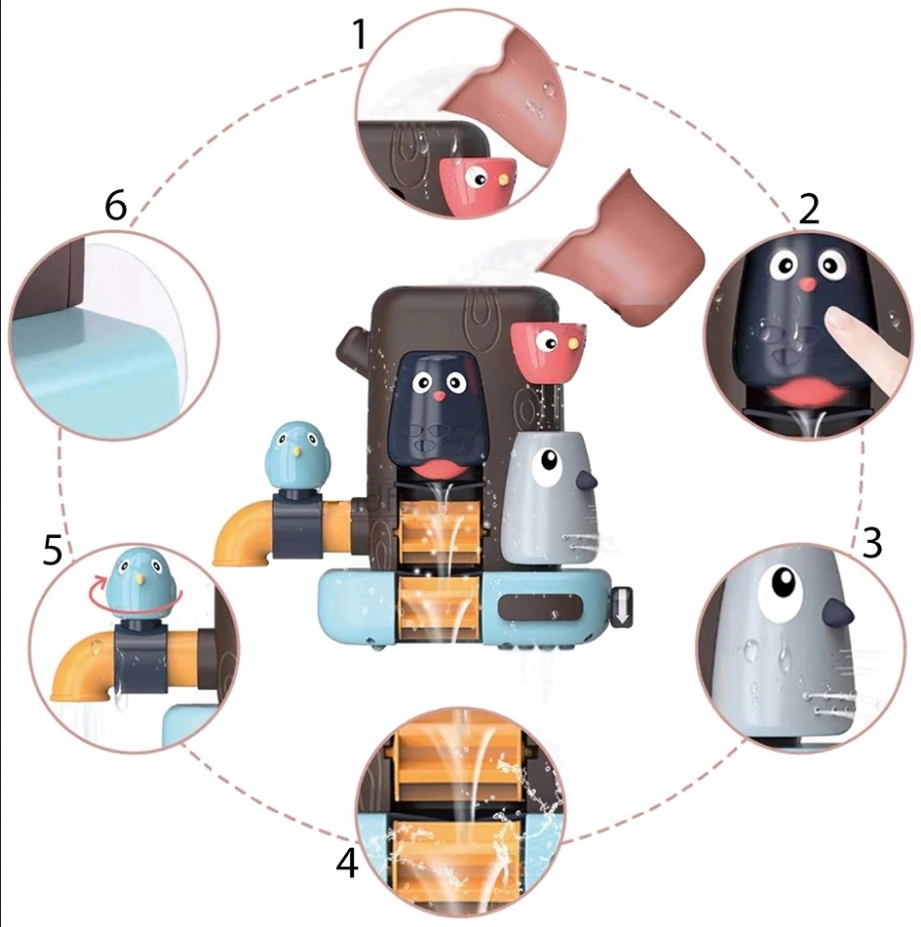 1
2
3
4
5
6