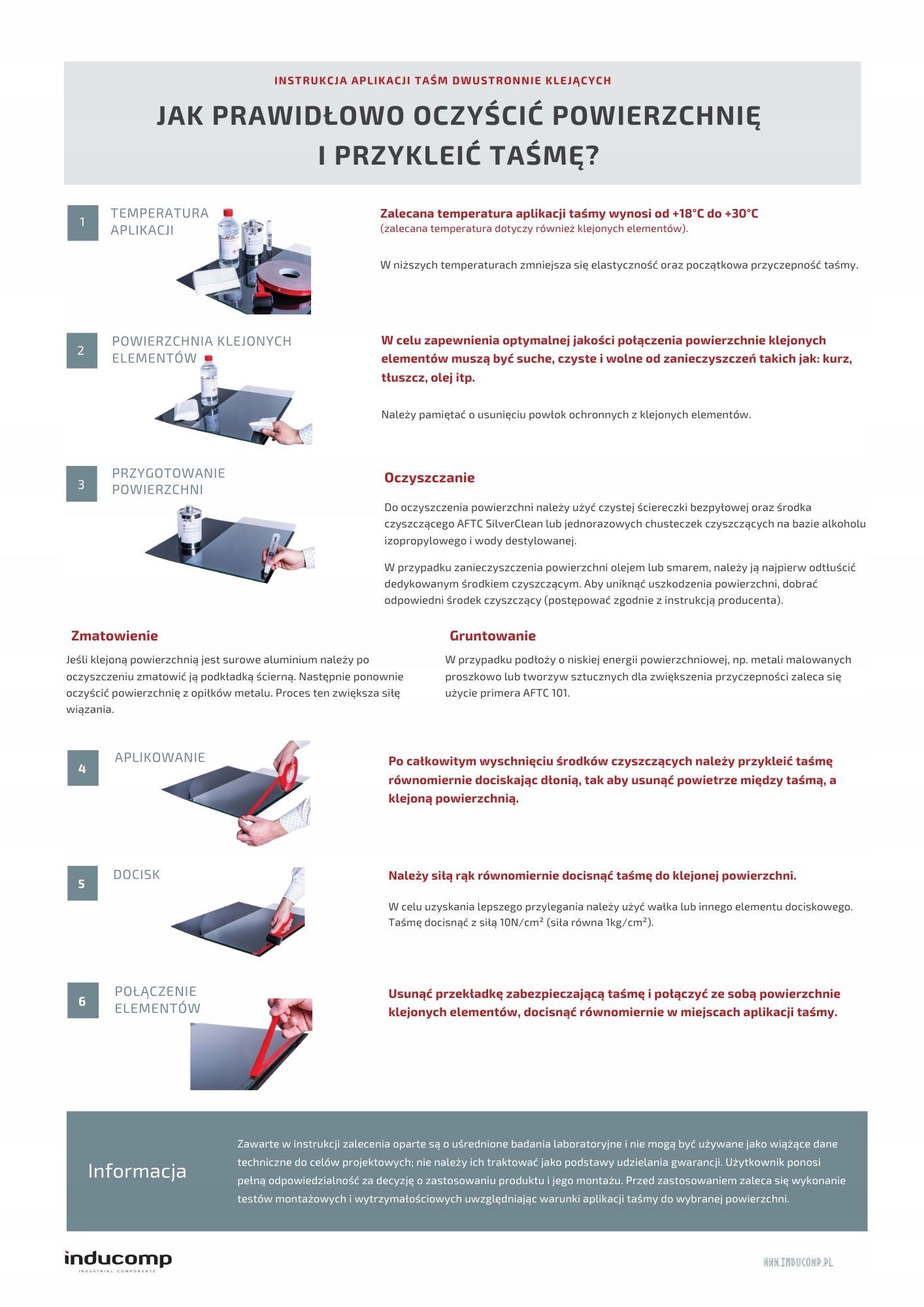 INSTRUKCJA APLIKACJI TAŚM DWUSTRONNIE KLEJĄCYCH

JAK PRAWIDŁOWO OCZYŚCIĆ POWIERZCHNIĘ I PRZYKLEIĆ TAŚMĘ?

1 TEMPERATURA APLIKACJI

Zalecana temperatura aplikacji taśmy wynosi od +18°C do +30°C (zalecana temperatura dotyczy również klejonych elementów).

W niższych temperaturach zmniejsza się elastyczność oraz początkowa przyczepność taśmy.

2 POWIERZCHNIA KLEJONYCH ELEMENTÓW

W celu zapewnienia optymalnej jakości połączenia powierzchnie klejonych elementów muszą być suche, czyste i wolne od zanieczyszczeń takich jak: kurz, tłuszcz, olej itp.

Należy pamiętać o usunięciu powłok ochronnych z klejonych elementów.

3 PRZYGOTOWANIE POWIERZCHNI

Oczyszczanie

Do oczyszczenia powierzchni należy użyć czystej ściereczki bezpyłowej oraz środka czyszczącego AFTC SilverClean lub jednorazowych chusteczek czyszczących na bazie alkoholu izopropylowego i wody destylowanej.

W przypadku zanieczyszczenia powierzchni olejem lub smarem, należy ją najpierw odtłuścić dedykowanym środkiem czyszczącym. Aby uniknąć uszkodzenia powierzchni, dobrać odpowiedni środek czyszczący (postępować zgodnie z instrukcją producenta).

Zmatowienie

Jeśli klejoną powierzchnią jest surowe aluminium należy po oczyszczeniu zmatowić ją podkładką ścierną. Następnie ponownie oczyścić powierzchnię z opiłków metalu. Proces ten zwiększa siłę wiązania.

Gruntowanie

W przypadku podłoży o niskiej energii powierzchniowej, np. metali malowanych proszkowo lub tworzyw sztucznych dla zwiększenia przyczepności zaleca się użycie primera AFTC 101.

4 APLIKOWANIE

Po całkowitym wyschnięciu środków czyszczących należy przykleić taśmę równomiernie dociskając dłonią, tak aby usunąć powietrze między taśmą, a klejoną powierzchnią.

5 DOCISK

Należy siłą rąk równomiernie docisnąć taśmę do klejonej powierzchni.

W celu uzyskania lepszego przylegania należy użyć wałka lub innego elementu dociskowego. Taśmę docisnąć z siłą 10N/cm² (siła równa 1kg/cm²).

6 POŁĄCZENIE ELEMENTÓW

Usunąć przekładkę zabezpieczającą taśmę i połączyć ze sobą powierzchnie klejonych elementów, docisnąć równomiernie w miejscach aplikacji taśmy.

Informacja

Zawarte w instrukcji zalecenia oparte są o uśrednione badania laboratoryjne i nie mogą być używane jako wiążące dane techniczne do celów projektowych; nie należy ich traktować jako podstawy udzielania gwarancji. Użytkownik ponosi pełną odpowiedzialność za decyzję o zastosowaniu produktu i jego montażu. Przed zastosowaniem zaleca się wykonanie testów montażowych i wytrzymałościowych uwzględniając warunki aplikacji taśmy do wybranej powierzchni.

inducomp INDUSTRIAL COMPONENTS

WWW.INDUCOMP.PL