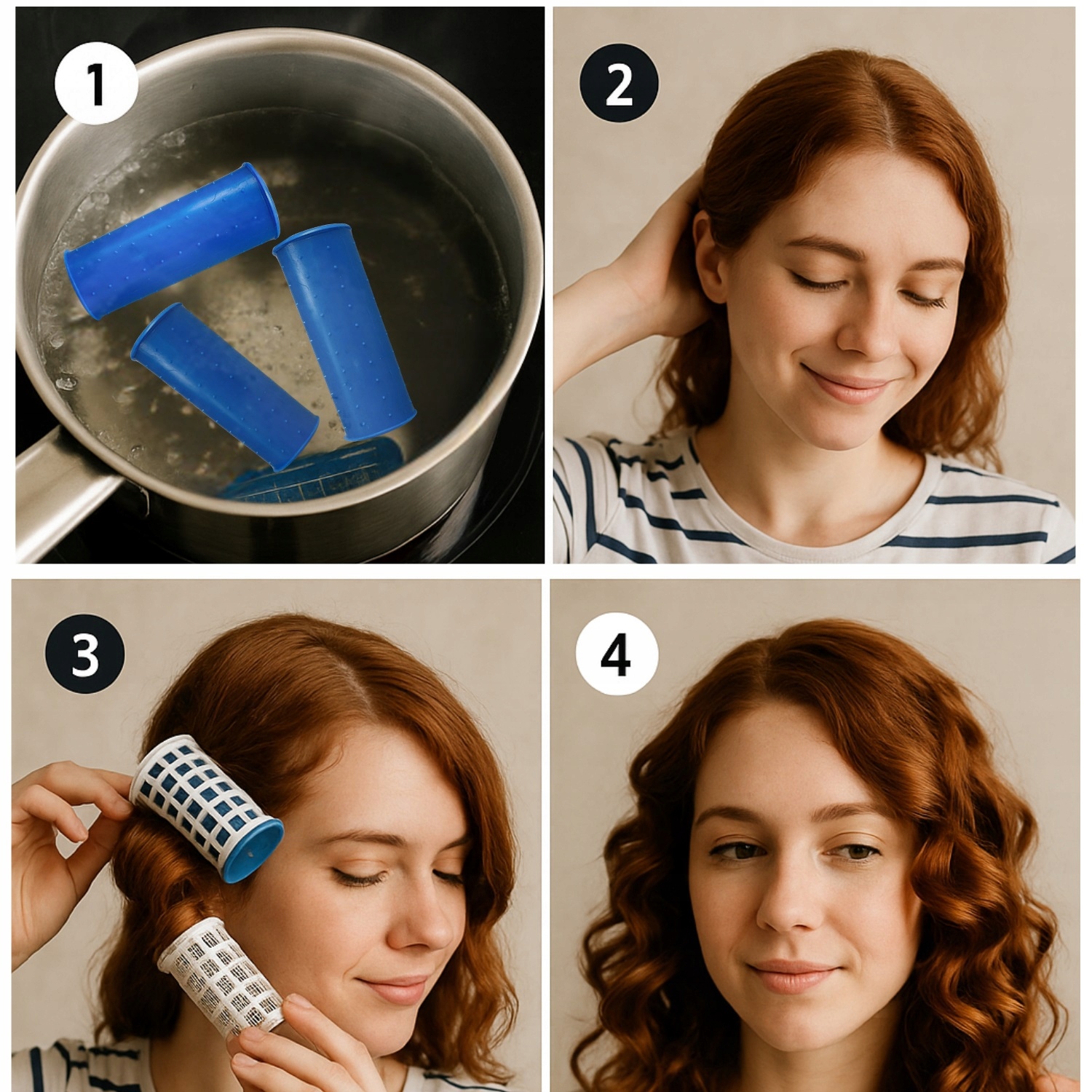 1

2

3

4