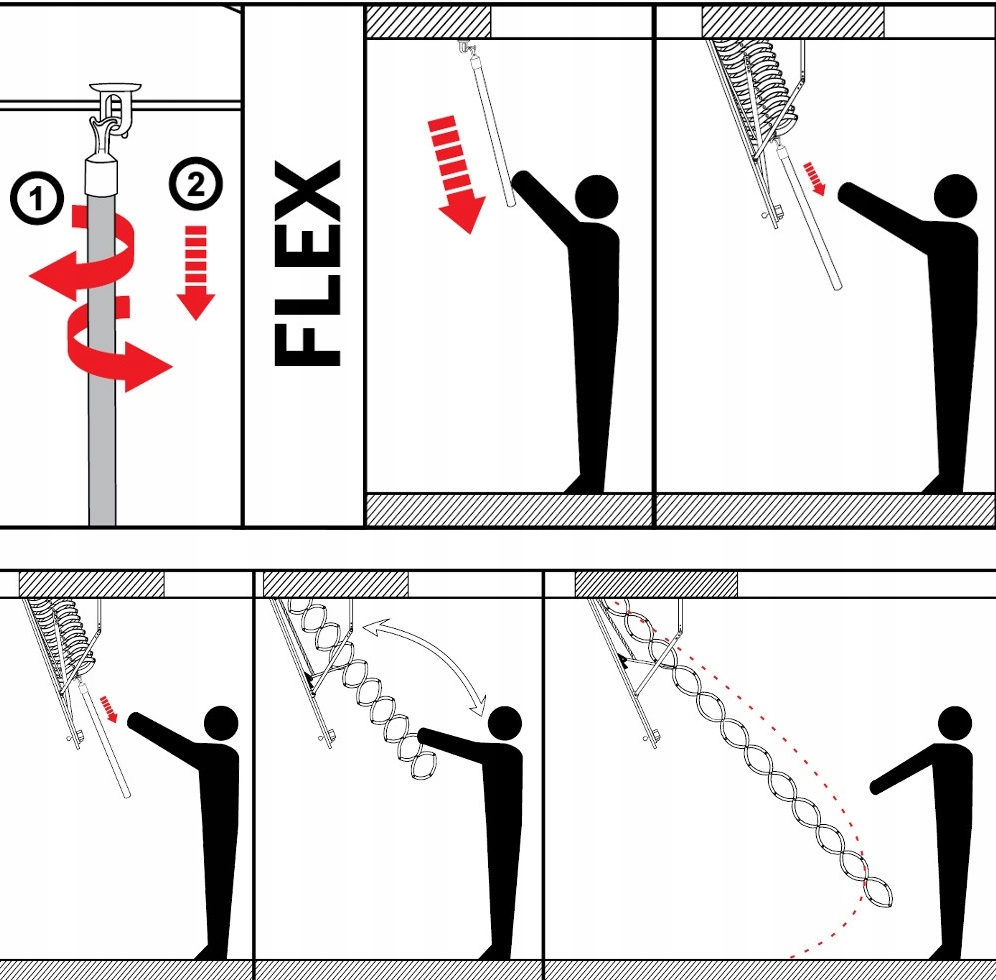 1
2
FLEX