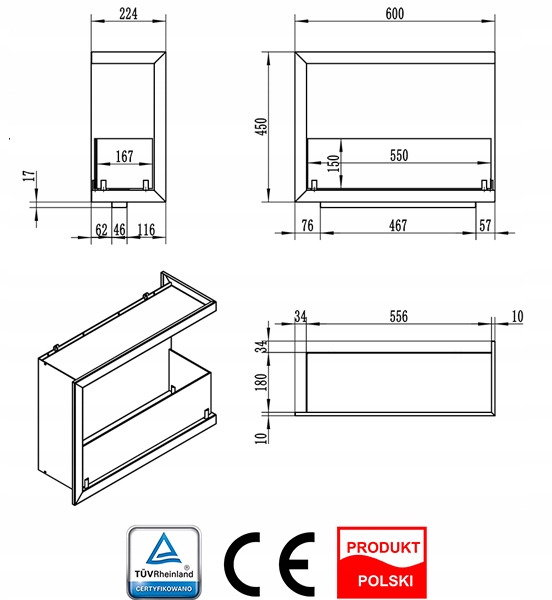 224

167

17

62 46 116

600

450

150

550

76 467 57

34 556 10

34

180

10

TÜVRheinland®
CERTYFIKOWANO

CE

PRODUKT
POLSKI