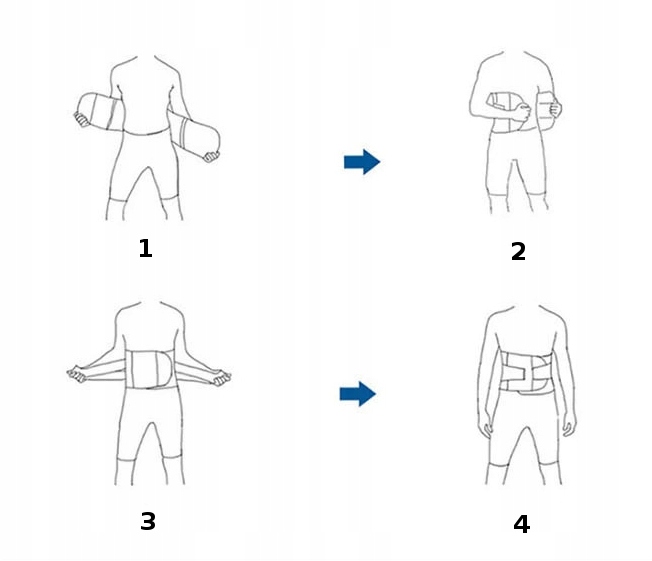 1

2

3

4