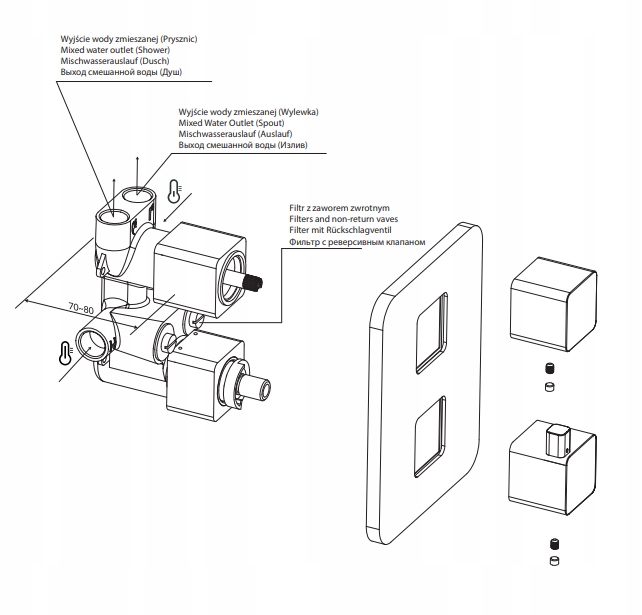 Wyjście wody zmieszanej (Prysznic)
Mixed water outlet (Shower)
Mischwasserauslauf (Dusch)
Выход смешанной воды (Душ)

Wyjście wody zmieszanej (Wylewka)
Mixed Water Outlet (Spout)
Mischwasserauslauf (Auslauf)
Выход смешанной воды (Излив)

Filtr z zaworem zwrotnym
Filters and non-return vaves
Filter mit Rückschlagventil
Фильтр с реверсивным клапаном

70~80