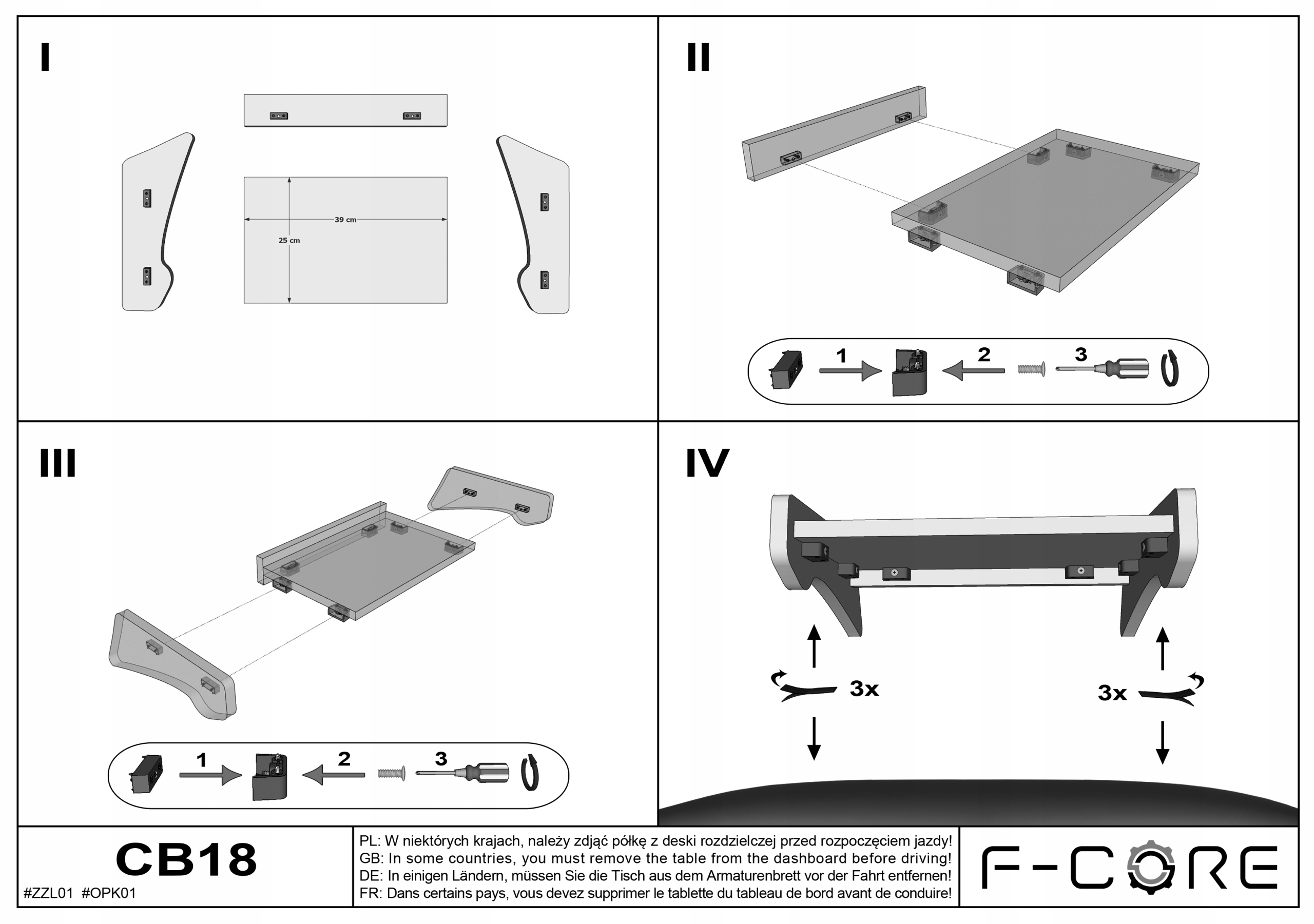 I

39 cm

25 cm

II

1

2

3

III

1

2

3

IV

3x

3x

CB18

#ZZL01 #OPK01

PL: W niektórych krajach, należy zdjąć półkę z deski rozdzielczej przed rozpoczęciem jazdy!
GB: In some countries, you must remove the table from the dashboard before driving!
DE: In einigen Ländern, müssen Sie die Tisch aus dem Armaturenbrett vor der Fahrt entfernen!
FR: Dans certains pays, vous devez supprimer le tablette du tableau de bord avant de conduire!

F-CORE