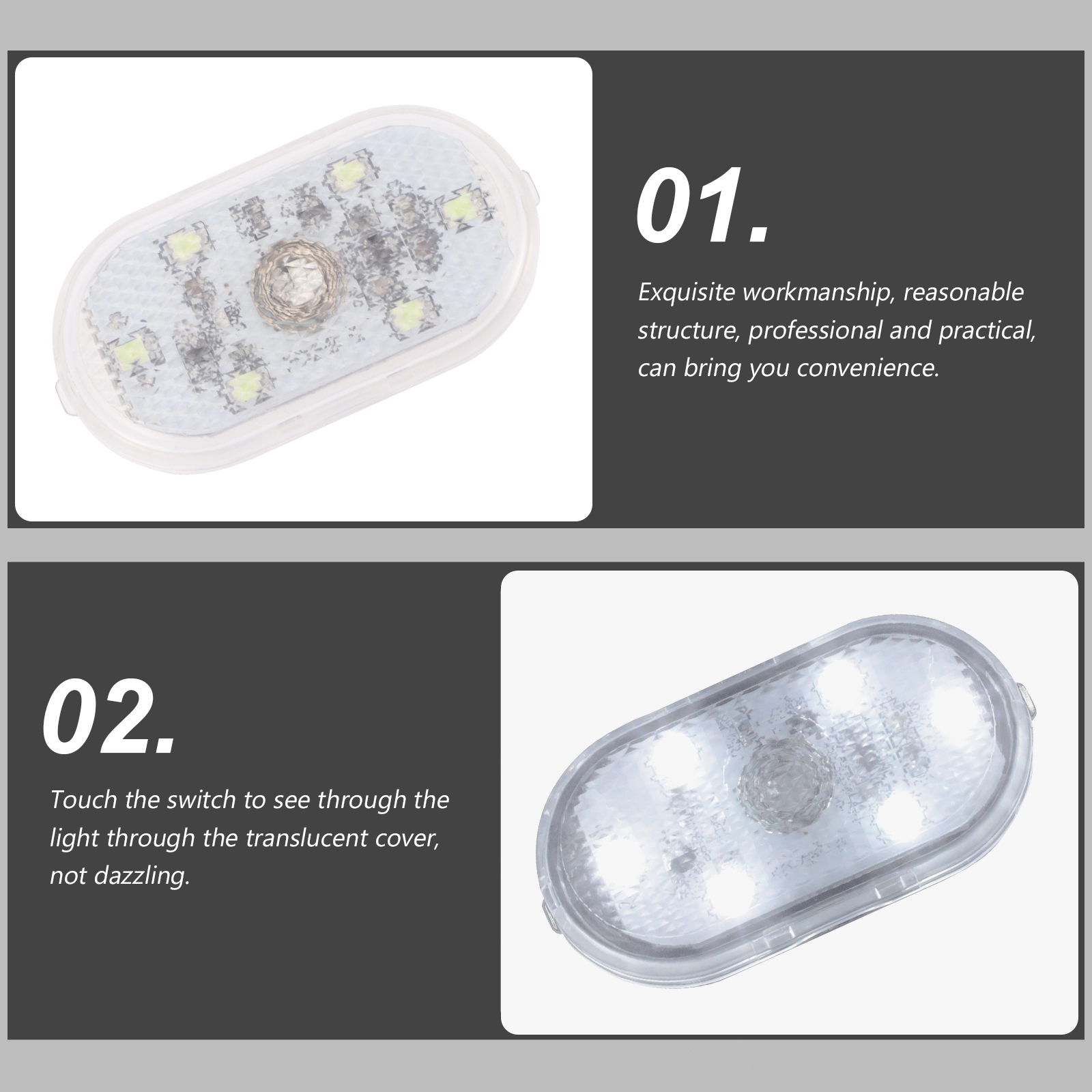 01.

Exquisite workmanship, reasonable structure, professional and practical, can bring you convenience.

02.

Touch the switch to see through the light through the translucent cover, not dazzling.