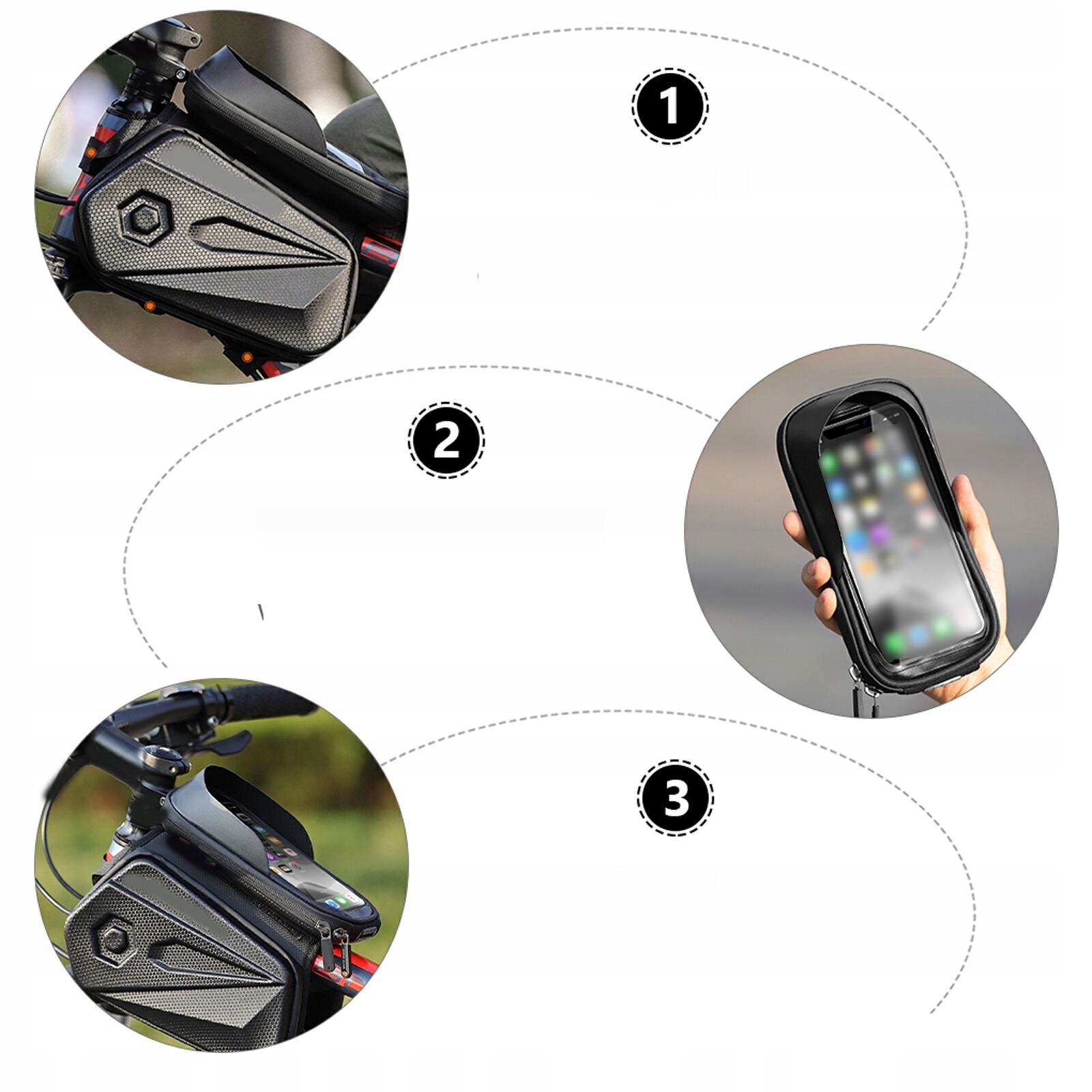 1

2

3