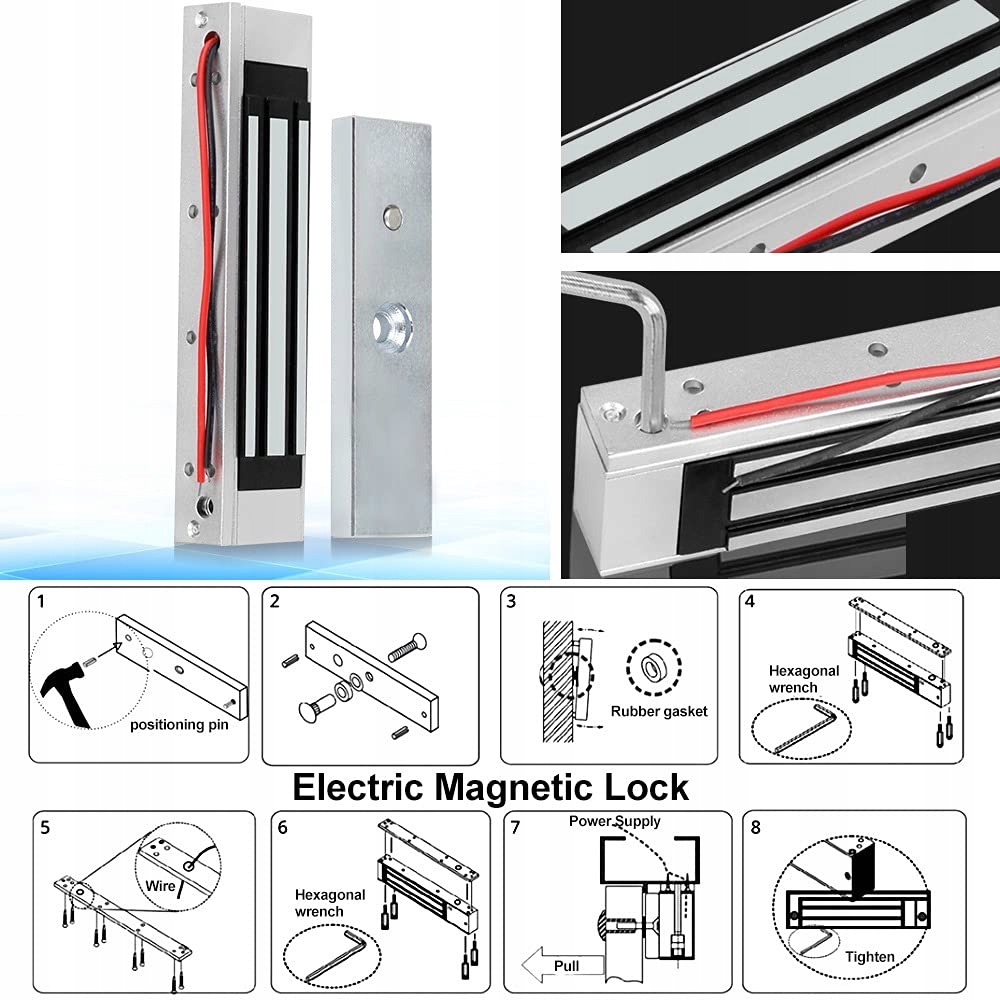 1

positioning pin

2

3

Rubber gasket

4

Hexagonal wrench

Electric Magnetic Lock

5

Wire

6

Hexagonal wrench

7

Power Supply

Pull

8

Tighten