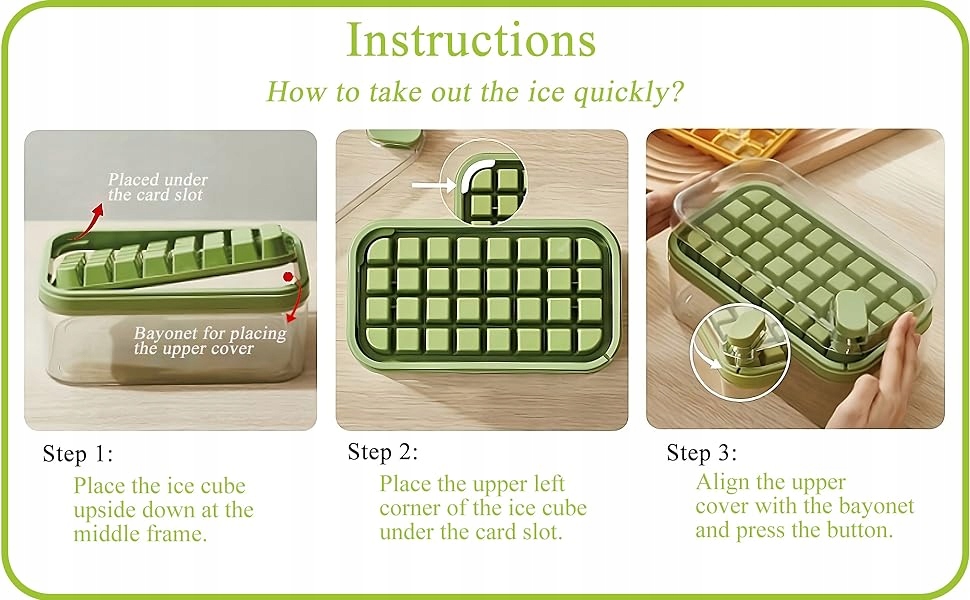 Instructions
How to take out the ice quickly?

Placed under the card slot

Bayonet for placing the upper cover

Step 1:
Place the ice cube upside down at the middle frame.

Step 2:
Place the upper left corner of the ice cube under the card slot.

Step 3:
Align the upper cover with the bayonet and press the button.