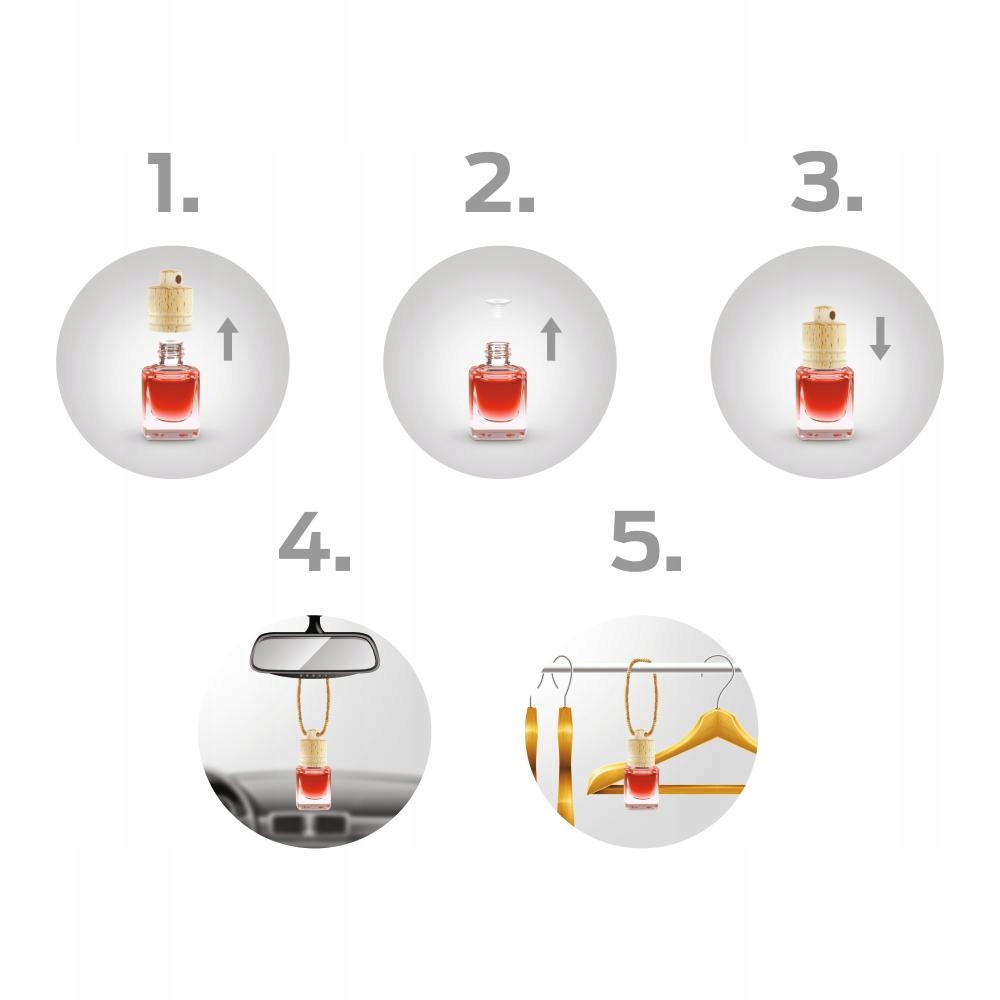 1.

2.

3.

4.

5.