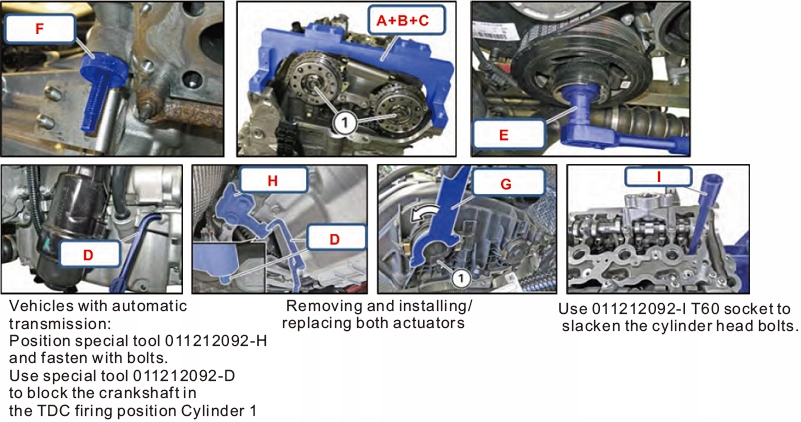 F

A+B+C

1

E

D

H

D

G

1

I

Vehicles with automatic transmission:
Position special tool 011212092-H and fasten with bolts.
Use special tool 011212092-D to block the crankshaft in the TDC firing position Cylinder 1

Removing and installing/ replacing both actuators

Use 011212092-I T60 socket to slacken the cylinder head bolts.