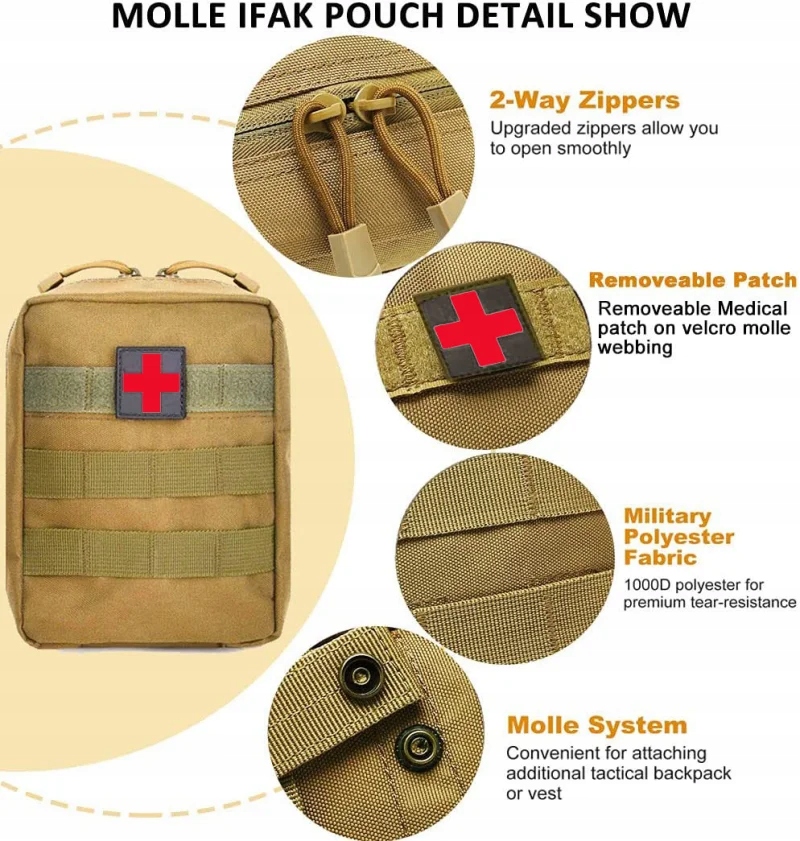 MOLLE IFAK POUCH DETAIL SHOW

2-Way Zippers
Upgraded zippers allow you to open smoothly

Removeable Patch
Removeable Medical patch on velcro molle webbing

Military Polyester Fabric
1000D polyester for premium tear-resistance

Molle System
Convenient for attaching additional tactical backpack or vest