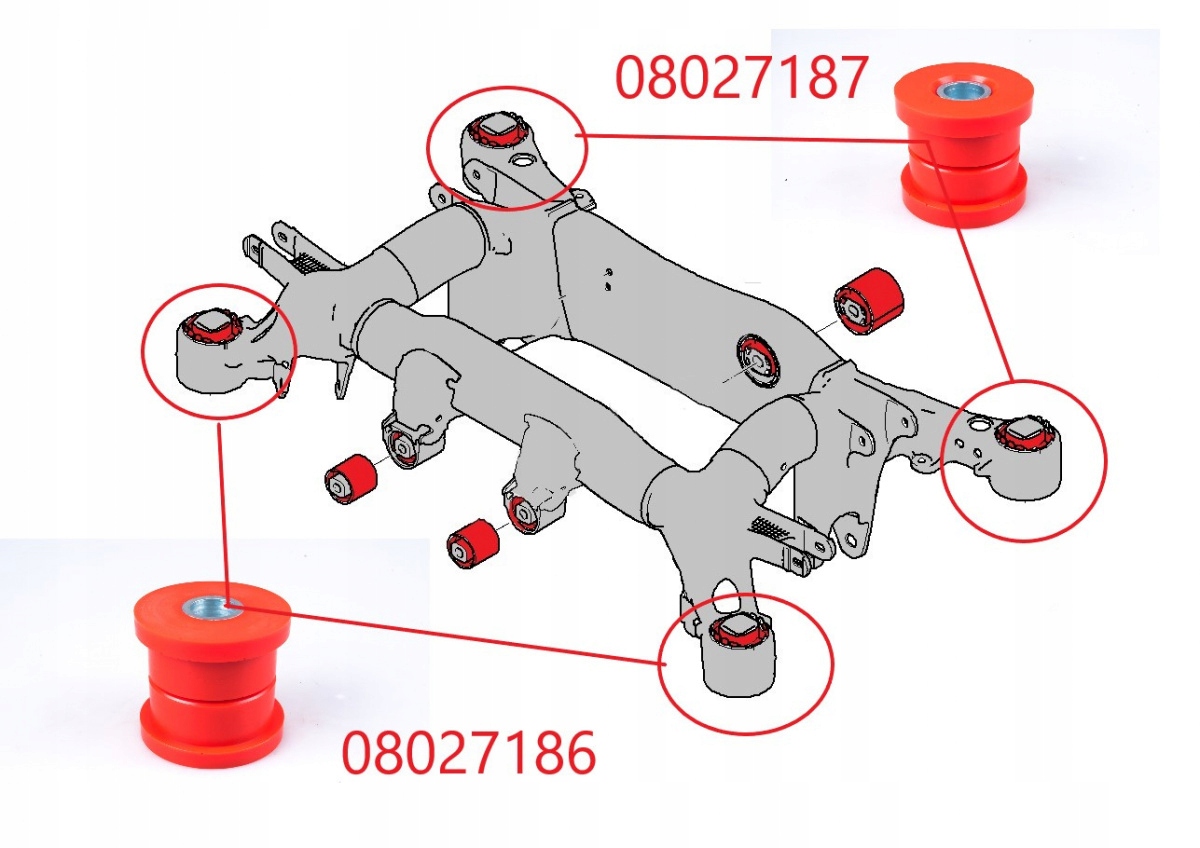 08027187

08027186