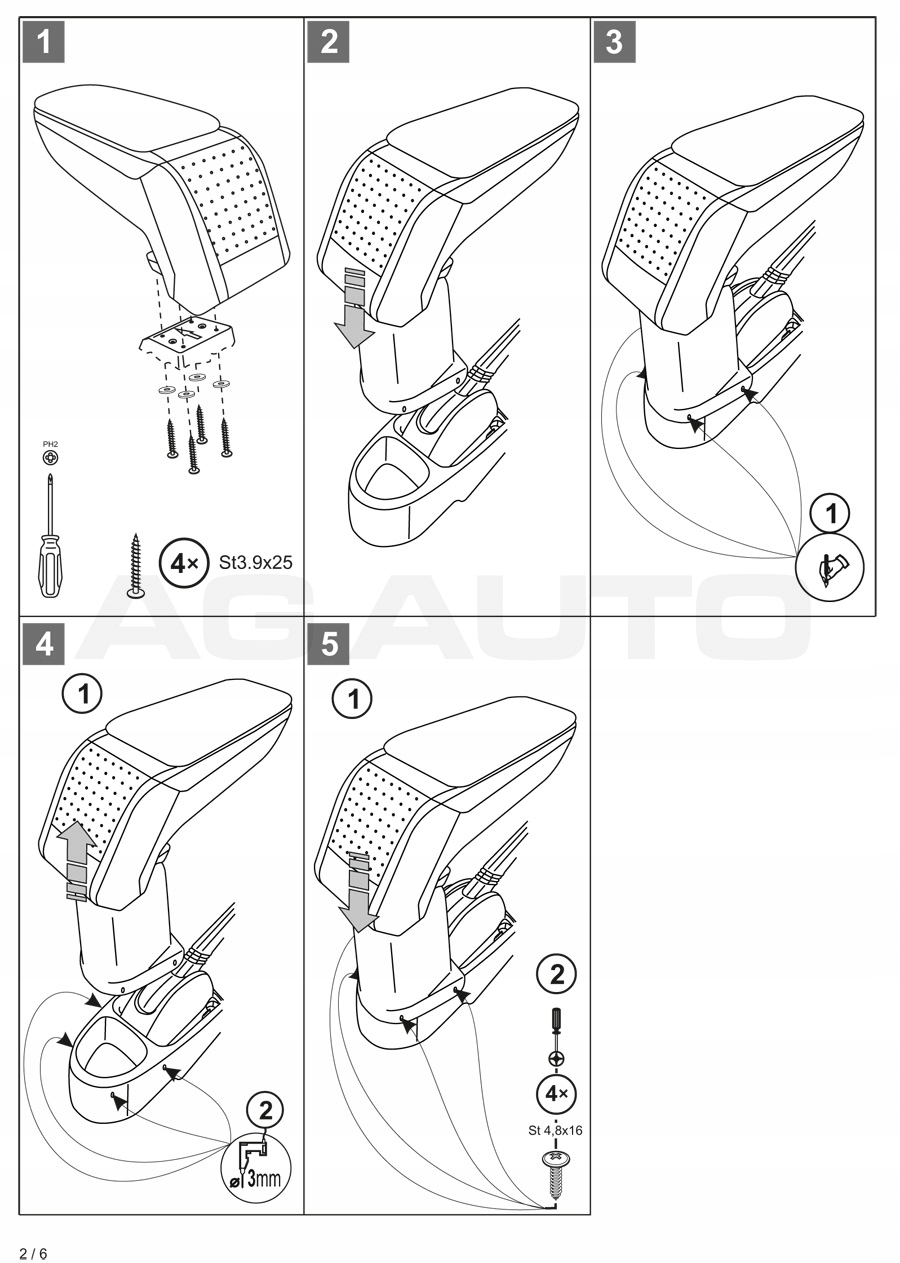 1

PH2

4× St3.9x25

2

3

1

AG AUTO

4

1

2

ø 3mm

5

1

2

4×

St 4,8x16

2 / 6