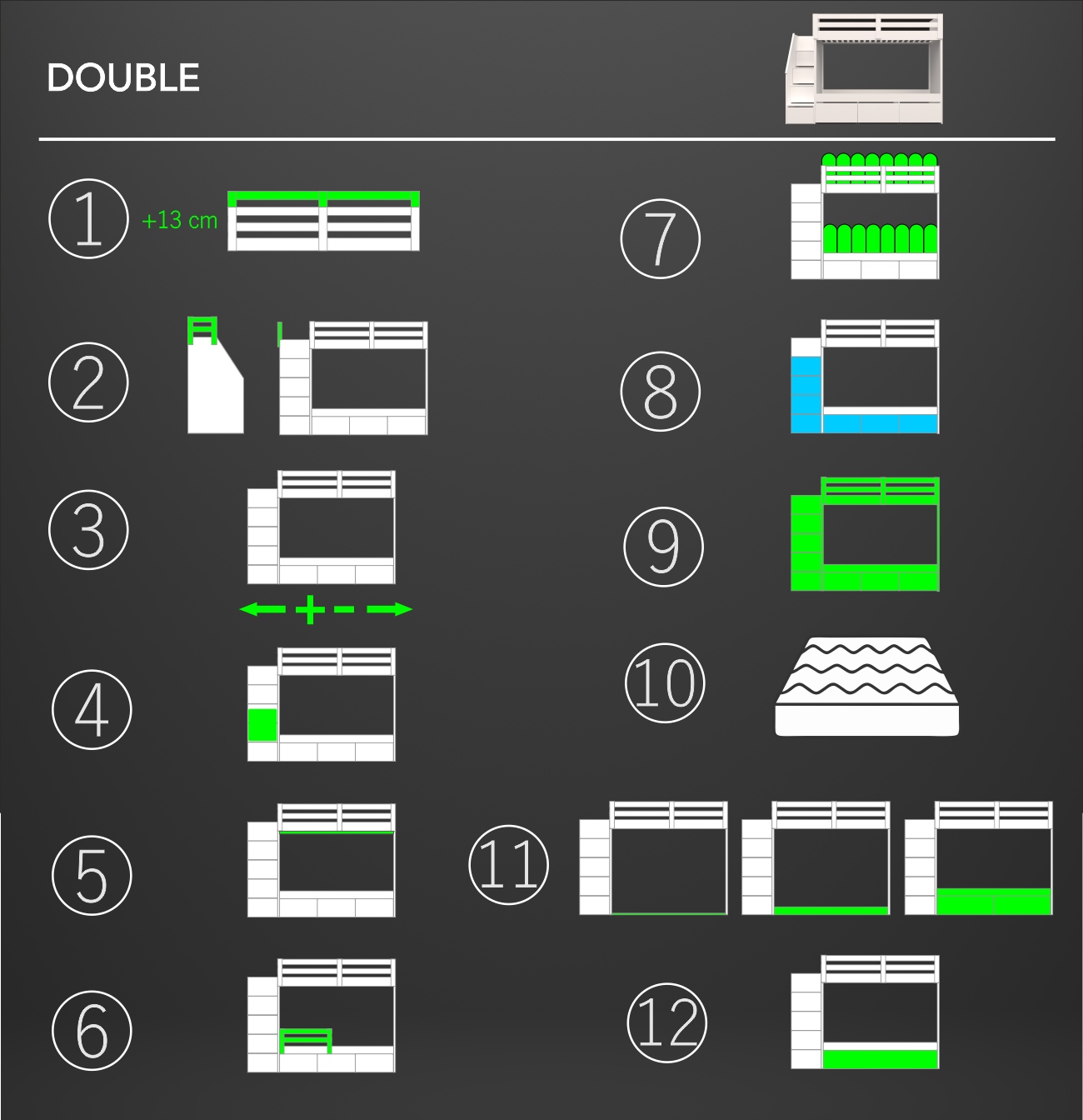 DOUBLE

1 +13 cm

2

3

4

5

6

7

8

9

10

11

12