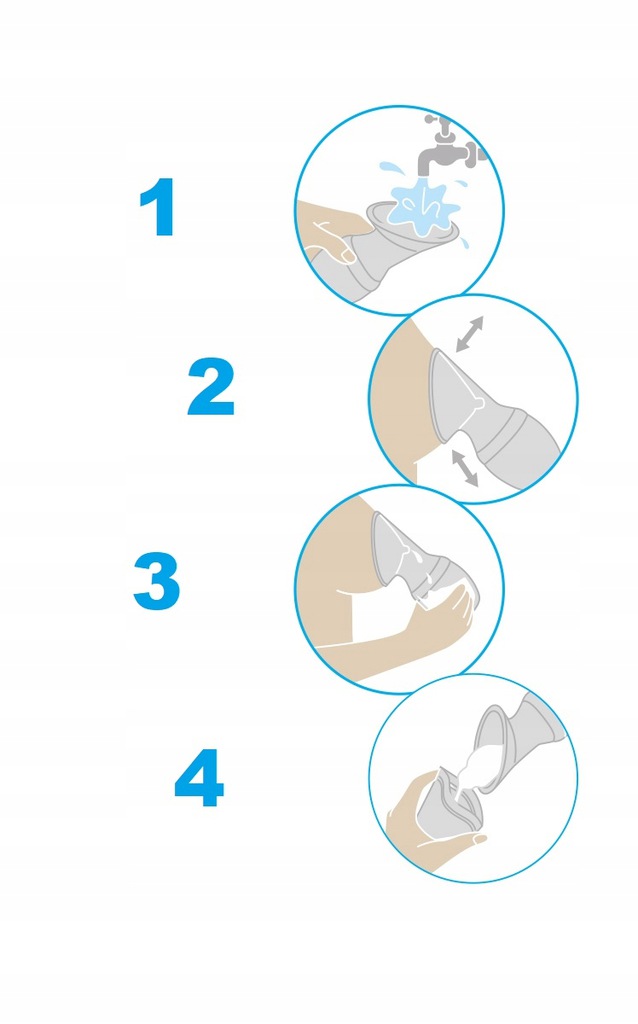 1

2

3

4