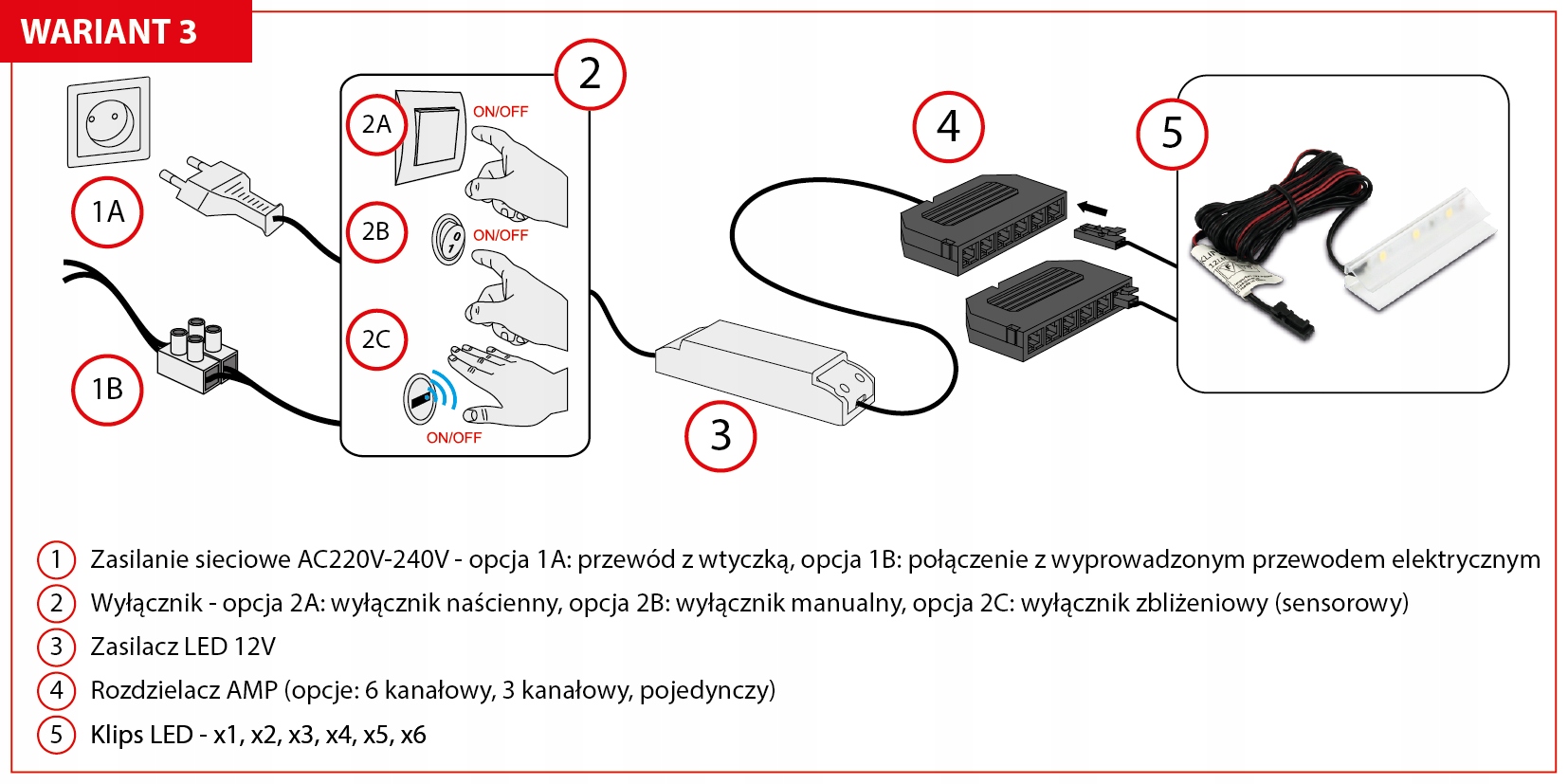 WARIANT 3

1A

1B

2

2A

ON/OFF

2B

ON/OFF

2C

ON/OFF

3

4

5

1 Zasilanie sieciowe AC220V-240V - opcja 1A: przewód z wtyczką, opcja 1B: połączenie z wyprowadzonym przewodem elektrycznym

2 Wyłącznik - opcja 2A: wyłącznik naścienny, opcja 2B: wyłącznik manualny, opcja 2C: wyłącznik zbliżeniowy (sensorowy)

3 Zasilacz LED 12V

4 Rozdzielacz AMP (opcje: 6 kanałowy, 3 kanałowy, pojedynczy)

5 Klips LED - x1, x2, x3, x4, x5, x6