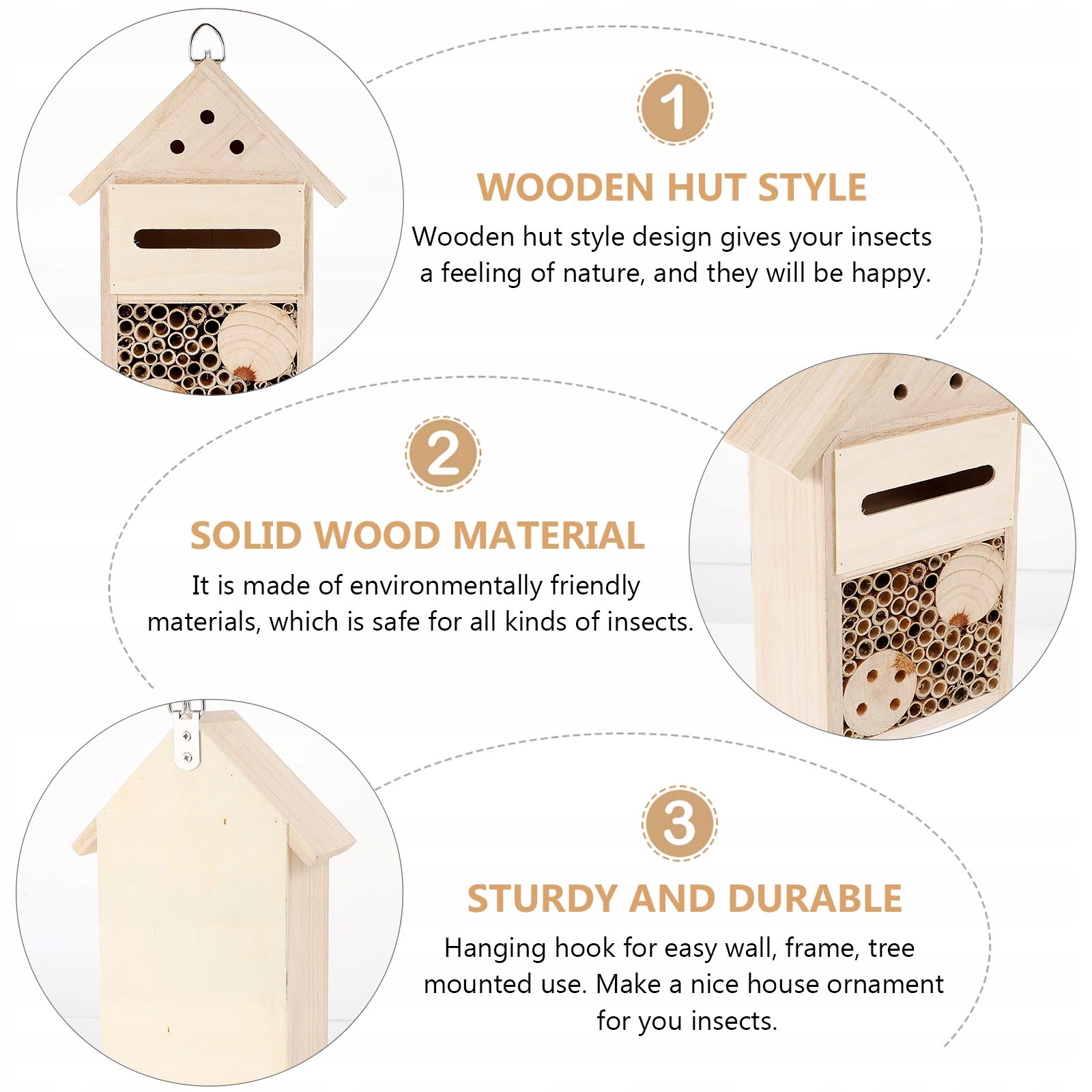 1

WOODEN HUT STYLE

Wooden hut style design gives your insects a feeling of nature, and they will be happy.

2

SOLID WOOD MATERIAL

It is made of environmentally friendly materials, which is safe for all kinds of insects.

3

STURDY AND DURABLE

Hanging hook for easy wall, frame, tree mounted use. Make a nice house ornament for you insects.