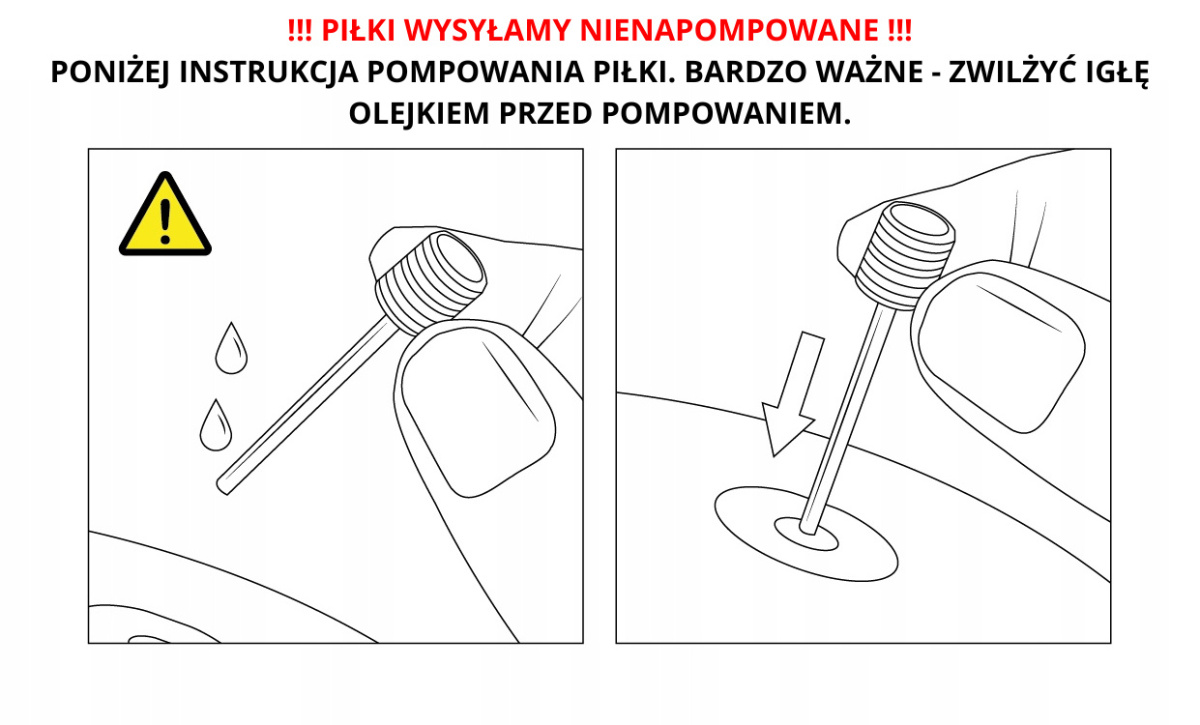 !!! PIŁKI WYSYŁAMY NIENAPOMPOWANE !!!

PONIŻEJ INSTRUKCJA POMPOWANIA PIŁKI. BARDZO WAŻNE - ZWILŻYĆ IGŁĘ OLEJKIEM PRZED POMPOWANIEM.