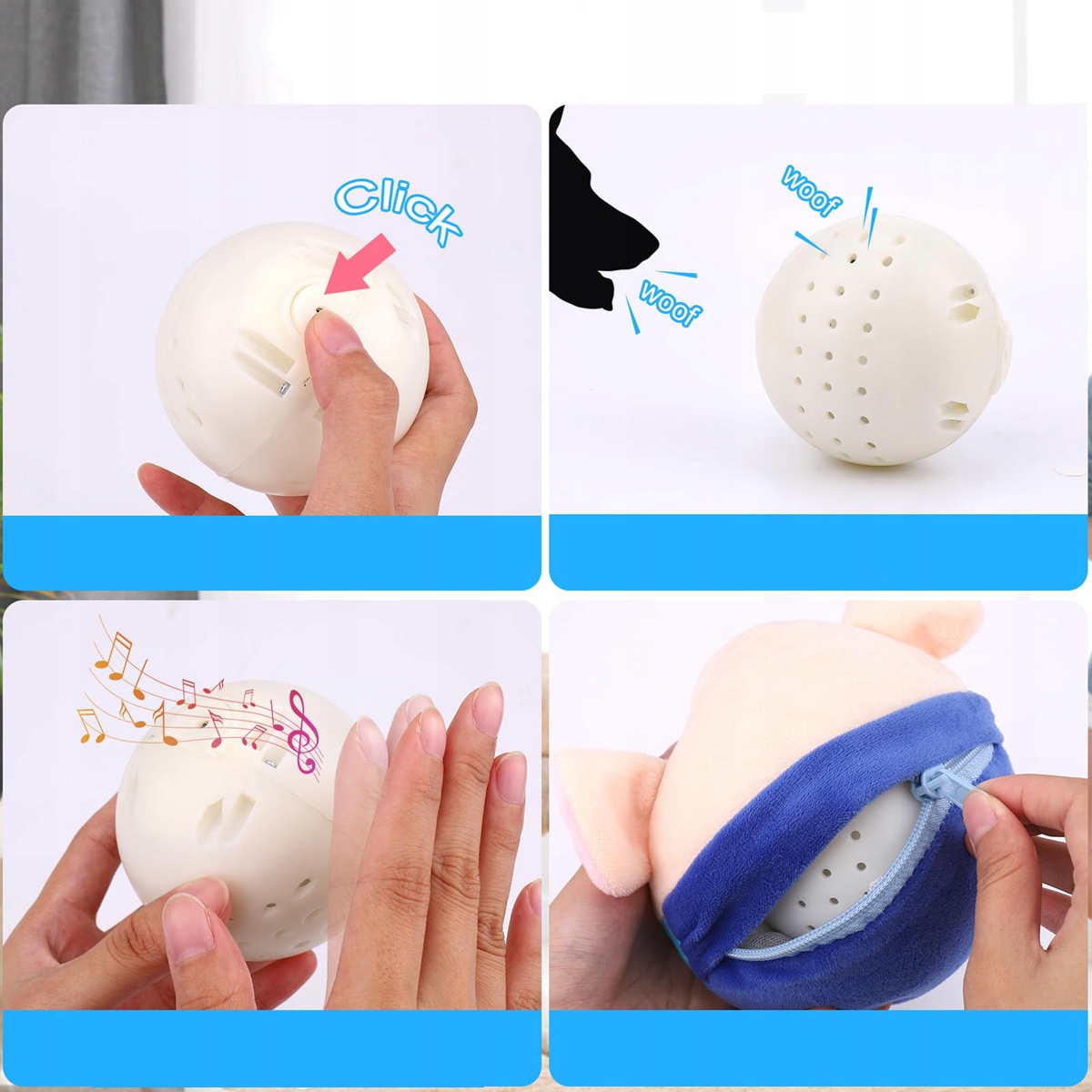 Click

woof

woof