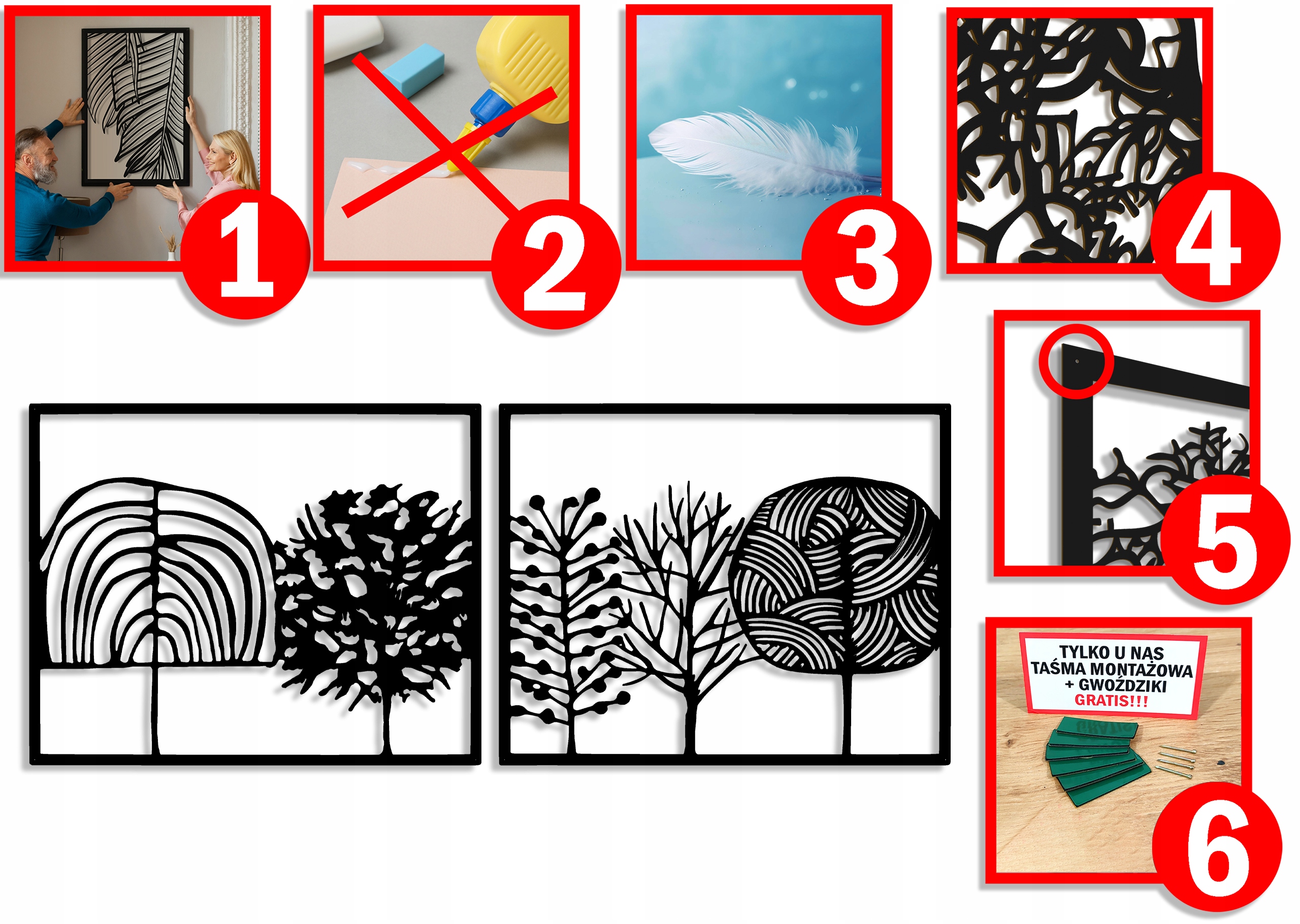 1

2

3

4

5

TYLKO U NAS
TAŚMA MONTAŻOWA
+ GWOŹDZIKI
GRATIS!!!

6