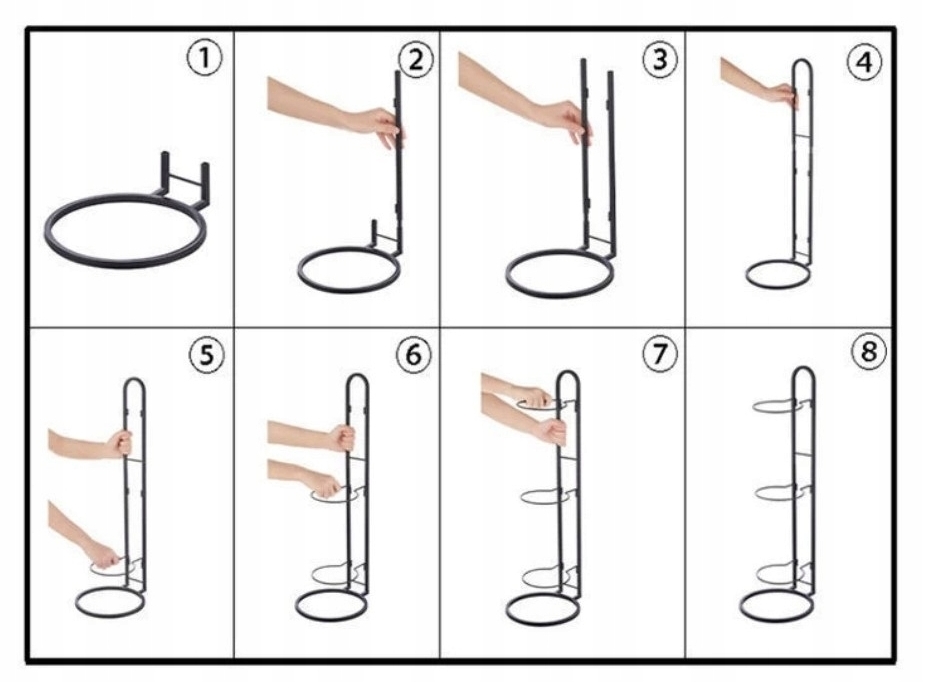 1
2
3
4
5
6
7
8