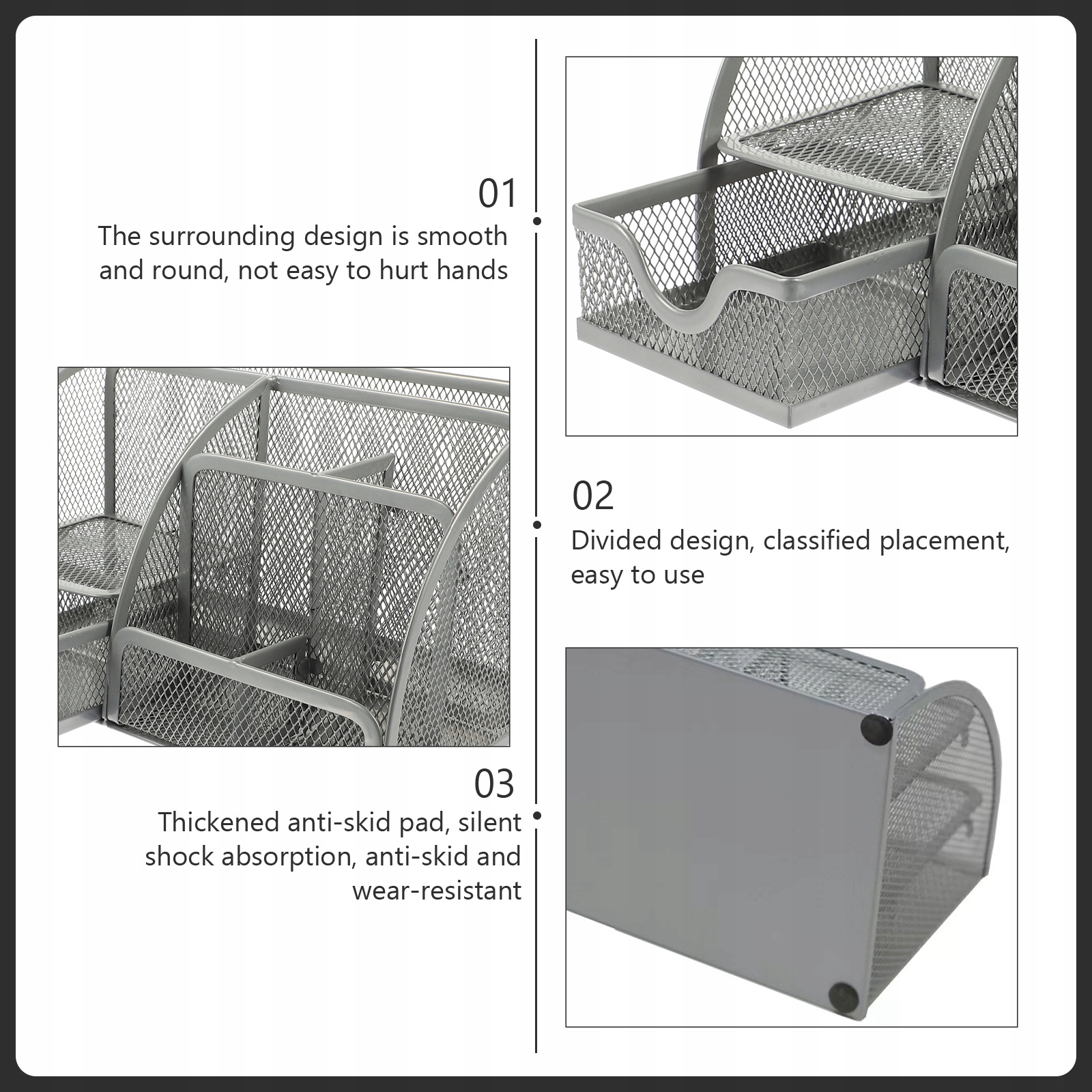 01
The surrounding design is smooth and round, not easy to hurt hands

02
Divided design, classified placement, easy to use

03
Thickened anti-skid pad, silent shock absorption, anti-skid and wear-resistant