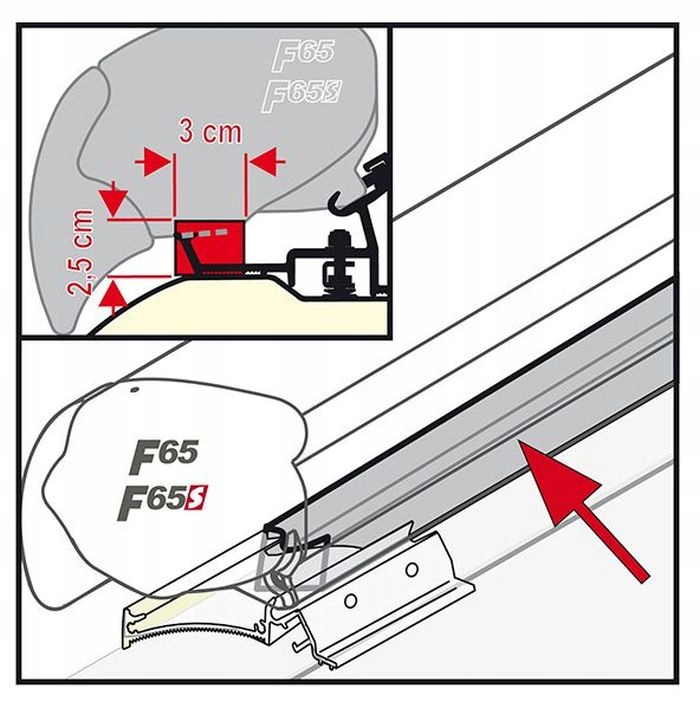 F65
F65S
3 cm
2,5 cm
F65
F65S