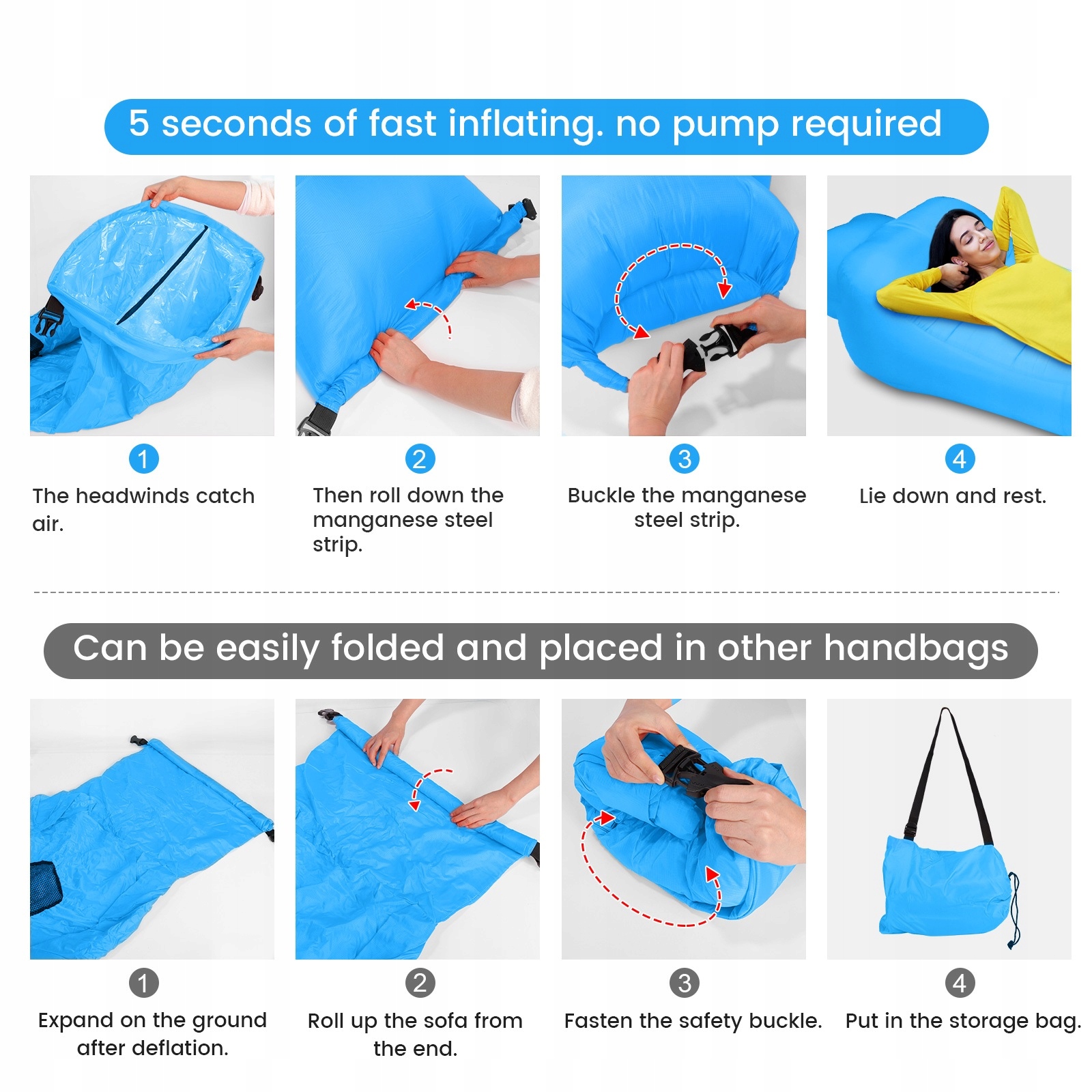 5 seconds of fast inflating. no pump required

1
The headwinds catch air.

2
Then roll down the manganese steel strip.

3
Buckle the manganese steel strip.

4
Lie down and rest.

Can be easily folded and placed in other handbags

1
Expand on the ground after deflation.

2
Roll up the sofa from the end.

3
Fasten the safety buckle.

4
Put in the storage bag.