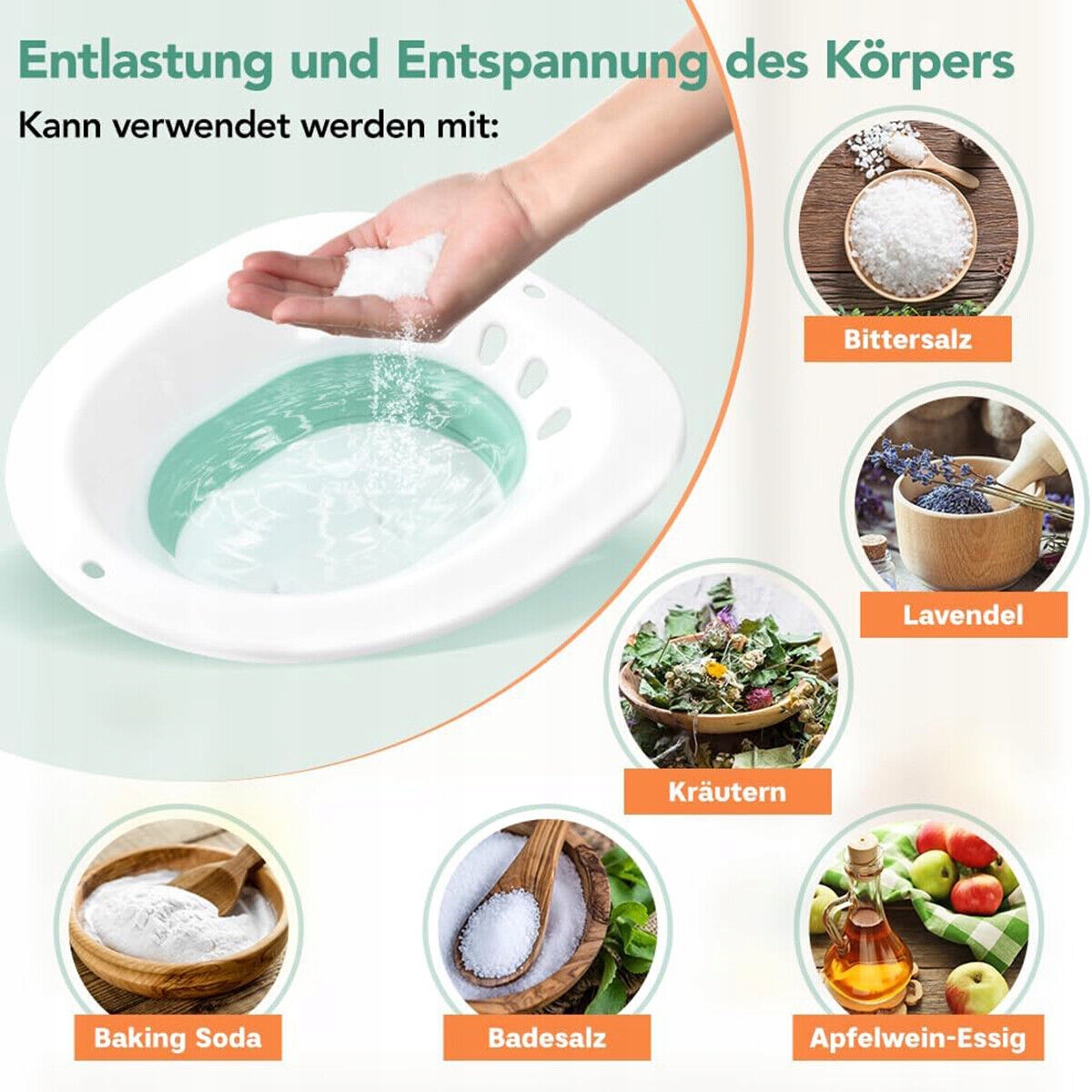 Entlastung und Entspannung des Körpers

Kann verwendet werden mit:

Bittersalz

Lavendel

Kräutern

Baking Soda

Badesalz

Apfelwein-Essig