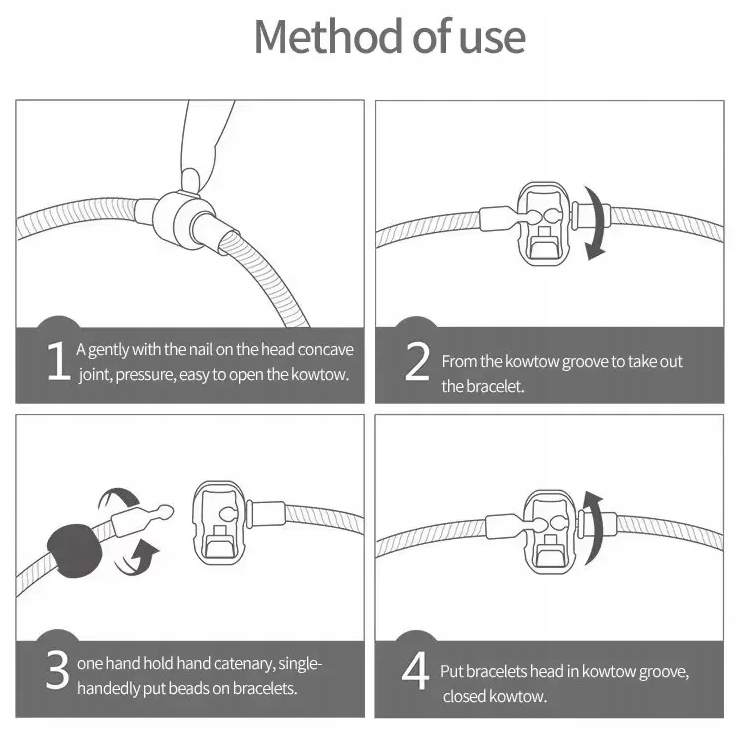 Method of use

1 A gently with the nail on the head concave joint, pressure, easy to open the kowtow.

2 From the kowtow groove to take out the bracelet.

3 one hand hold hand catenary, single-handedly put beads on bracelets.

4 Put bracelets head in kowtow groove, closed kowtow.