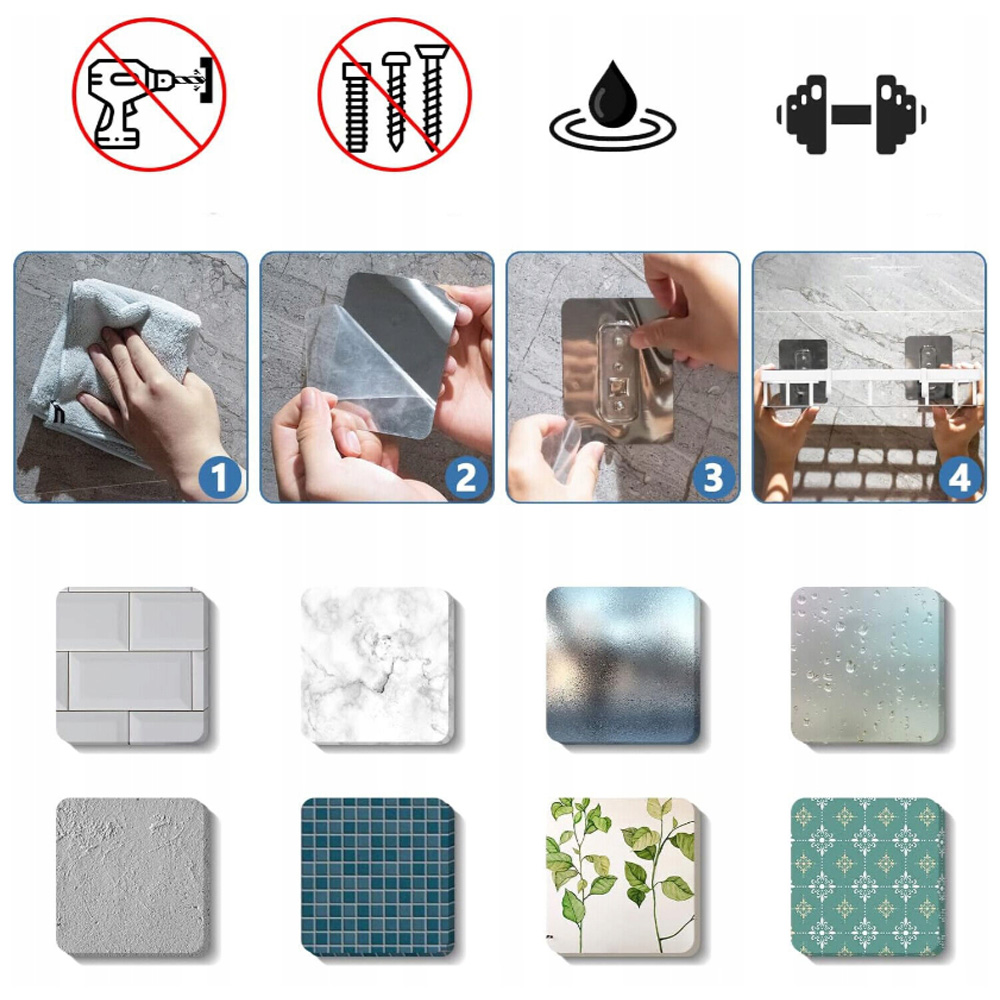 1

2

3

4