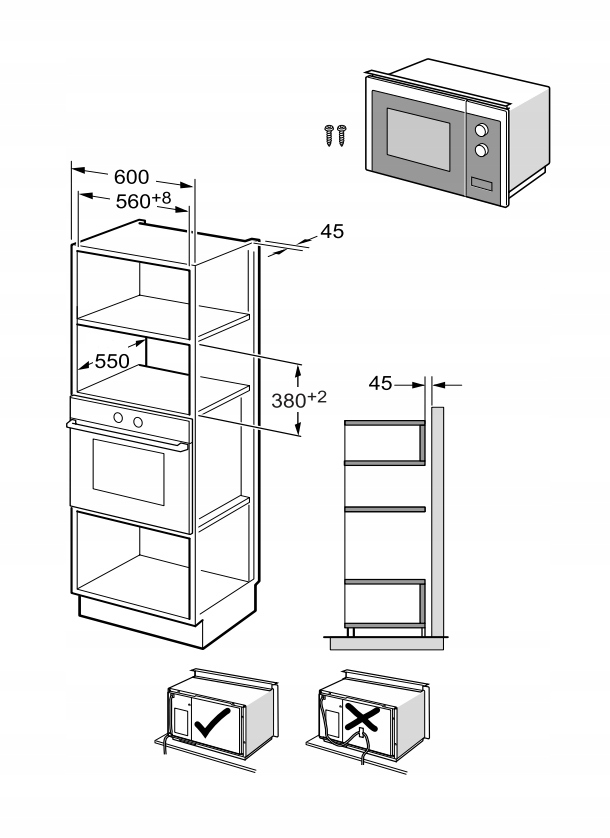 600
$560^{+8}$
45
550
$380^{+2}$
45