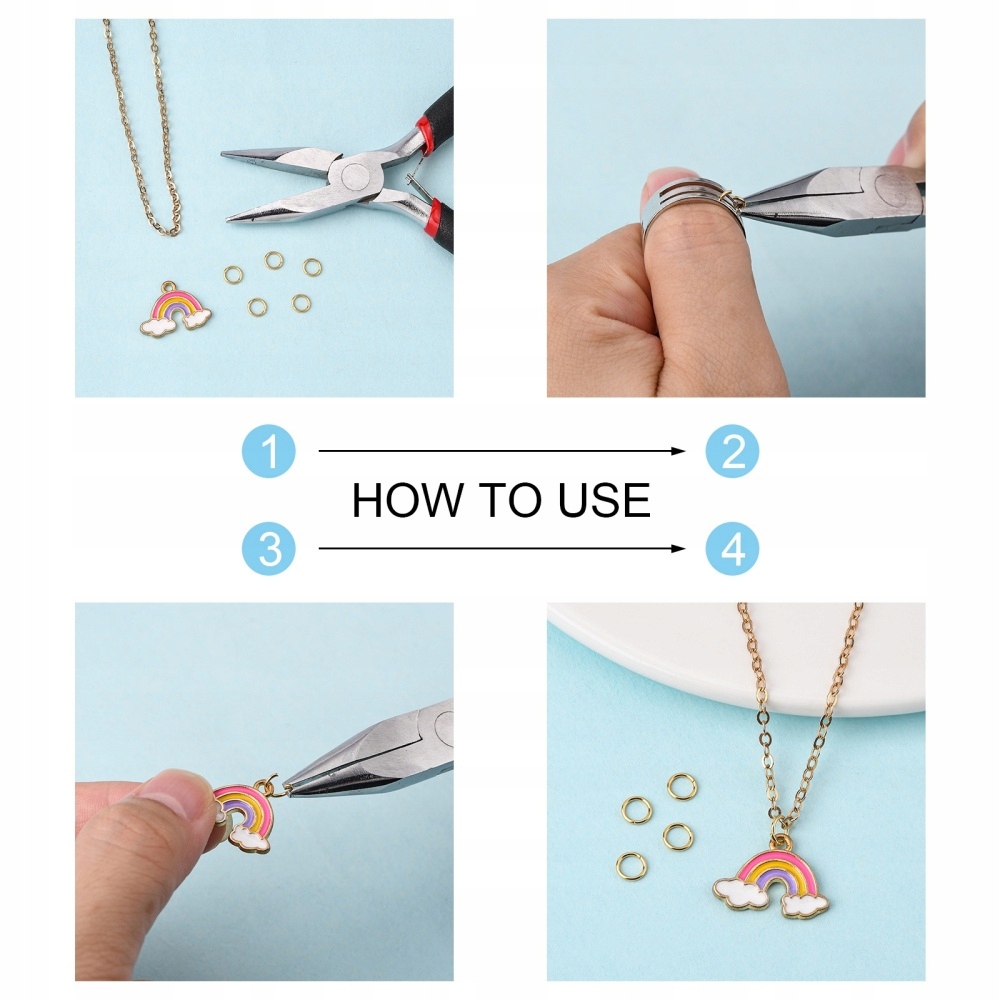 1

2

HOW TO USE

3

4