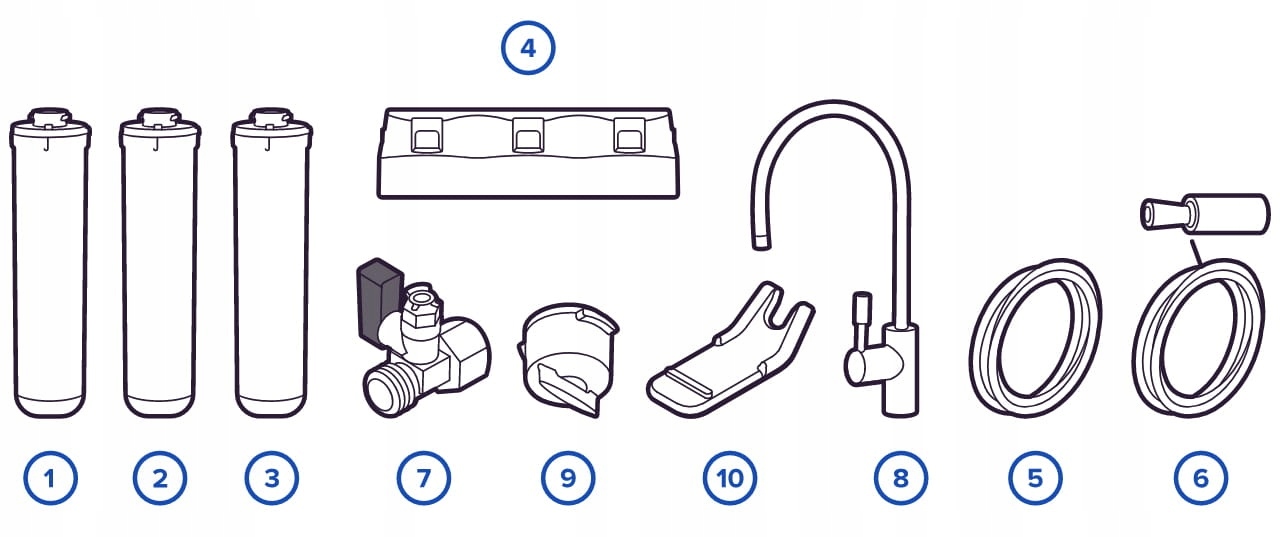 4

1 2 3 7 9 10 8 5 6