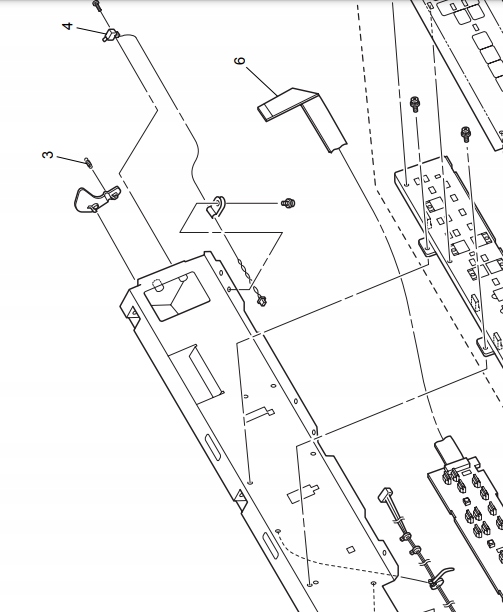 4
6
3