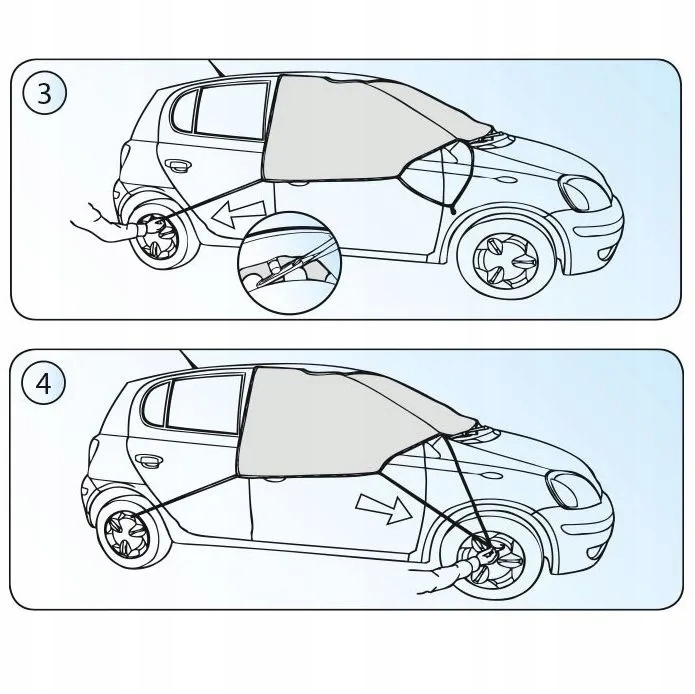 3

4