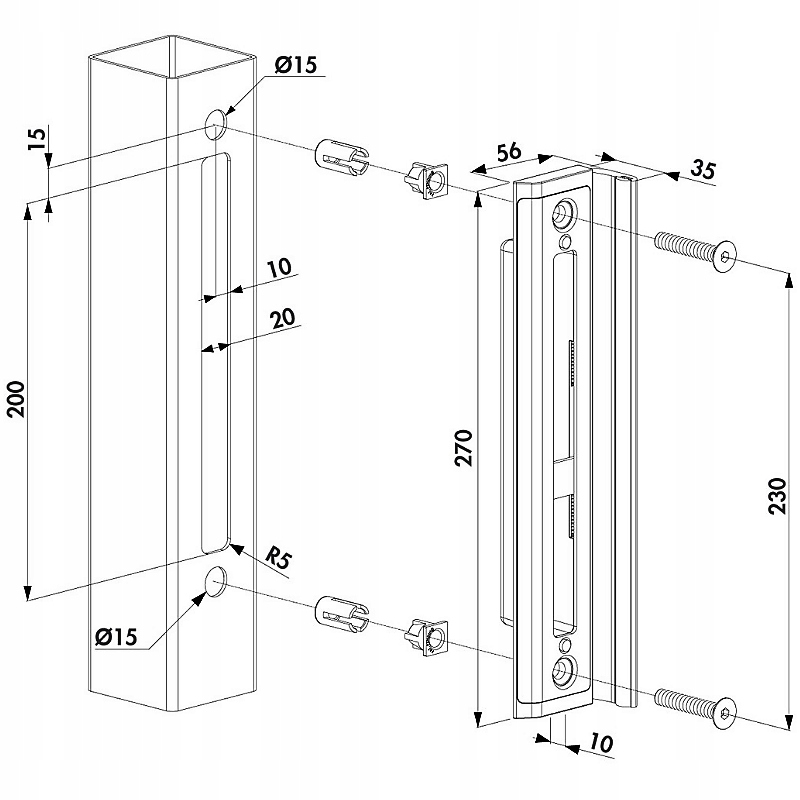 Ø15
15
56
35
10
20
200
270
230
R5
Ø15
10