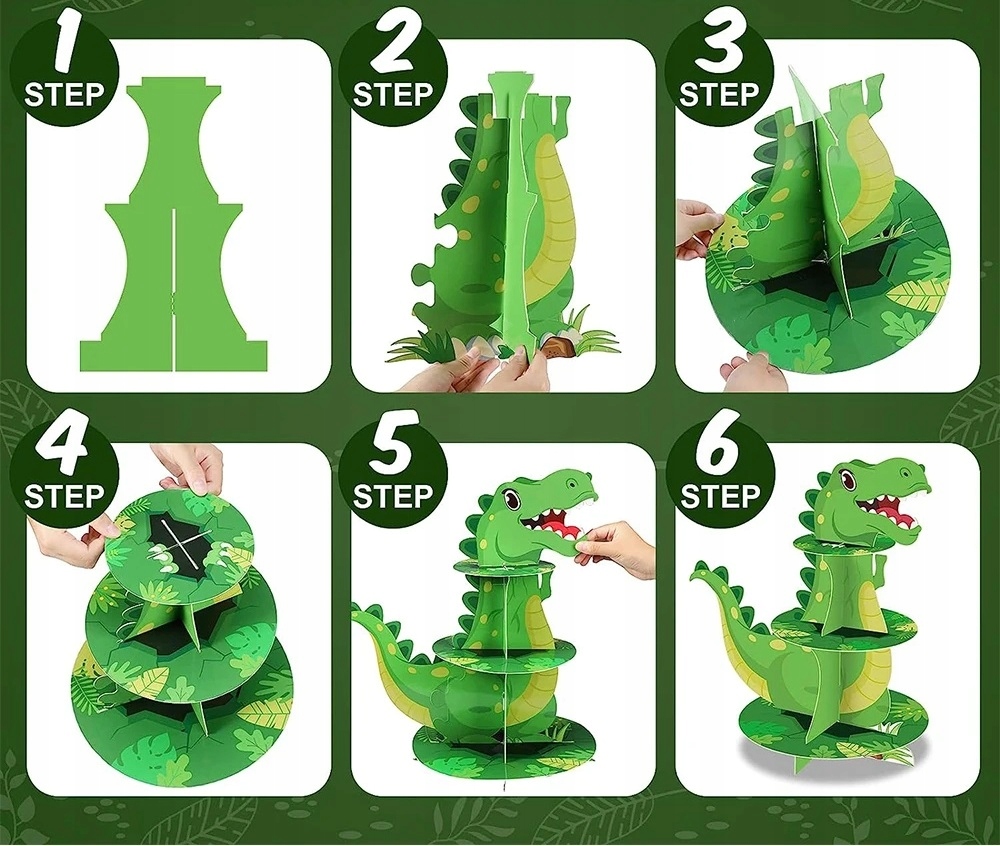 1 STEP

2 STEP

3 STEP

4 STEP

5 STEP

6 STEP