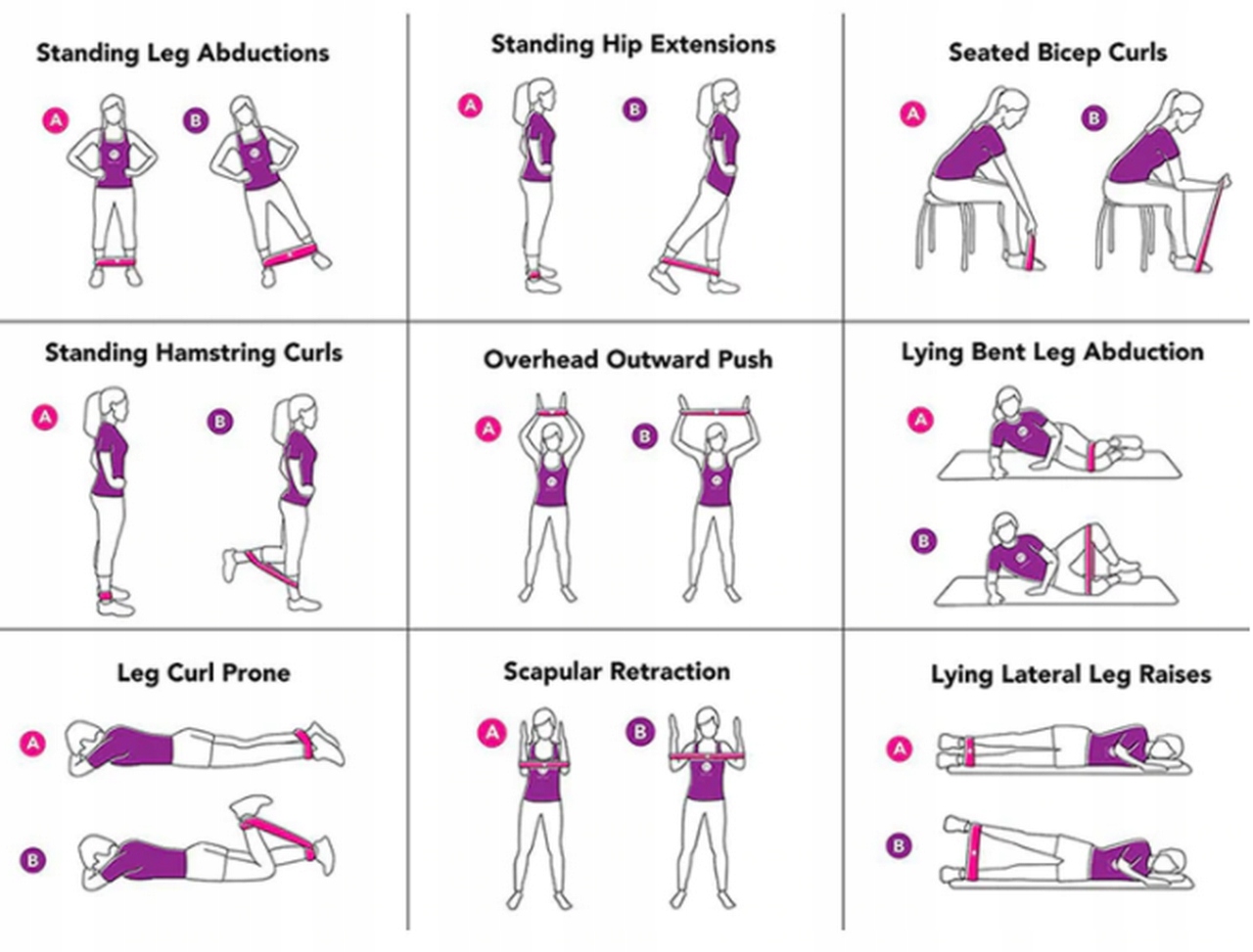 Standing Leg Abductions

A B

Standing Hip Extensions

A B

Seated Bicep Curls

A B

Standing Hamstring Curls

A B

Overhead Outward Push

A B

Lying Bent Leg Abduction

A

B

Leg Curl Prone

A

B

Scapular Retraction

A B

Lying Lateral Leg Raises

A

B