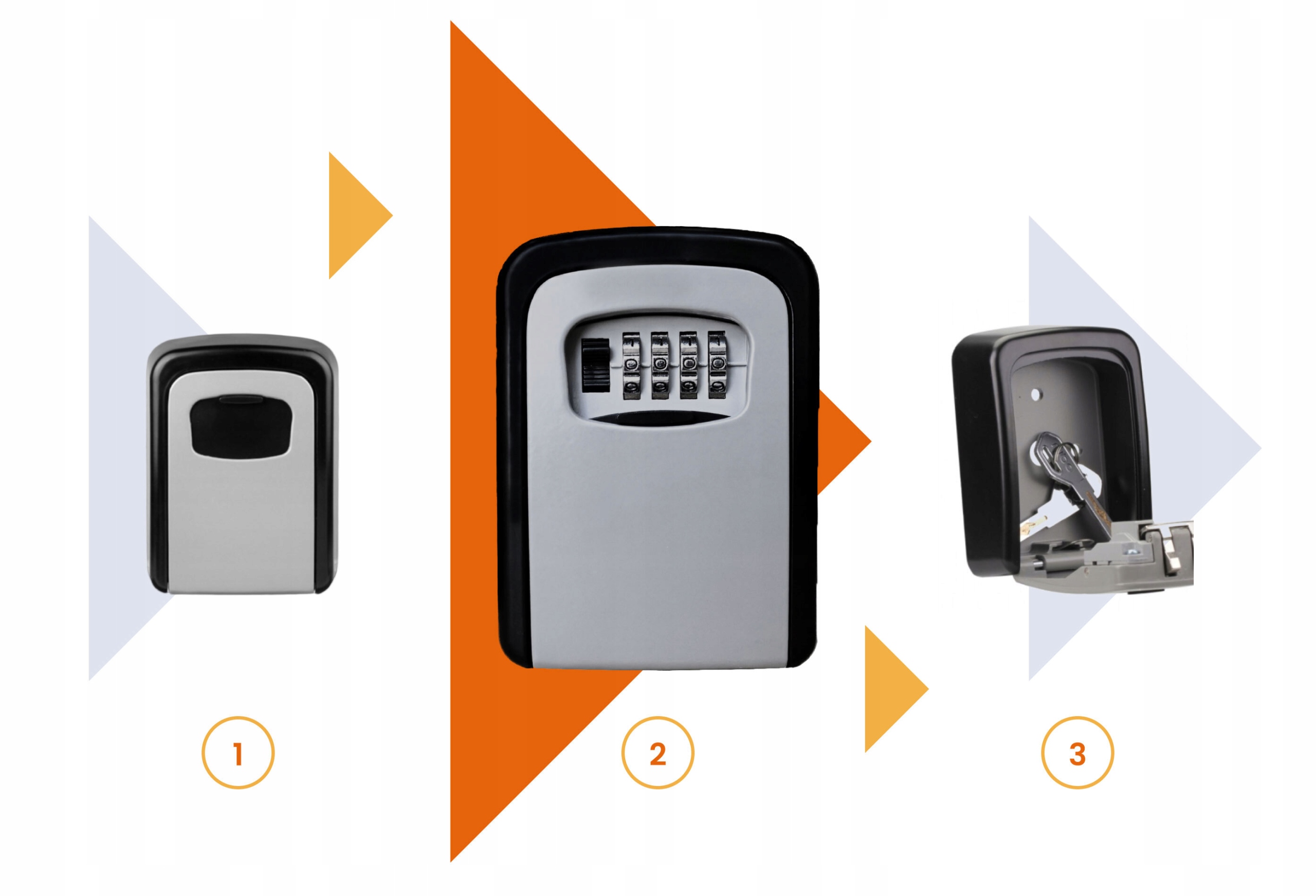 1

2

3