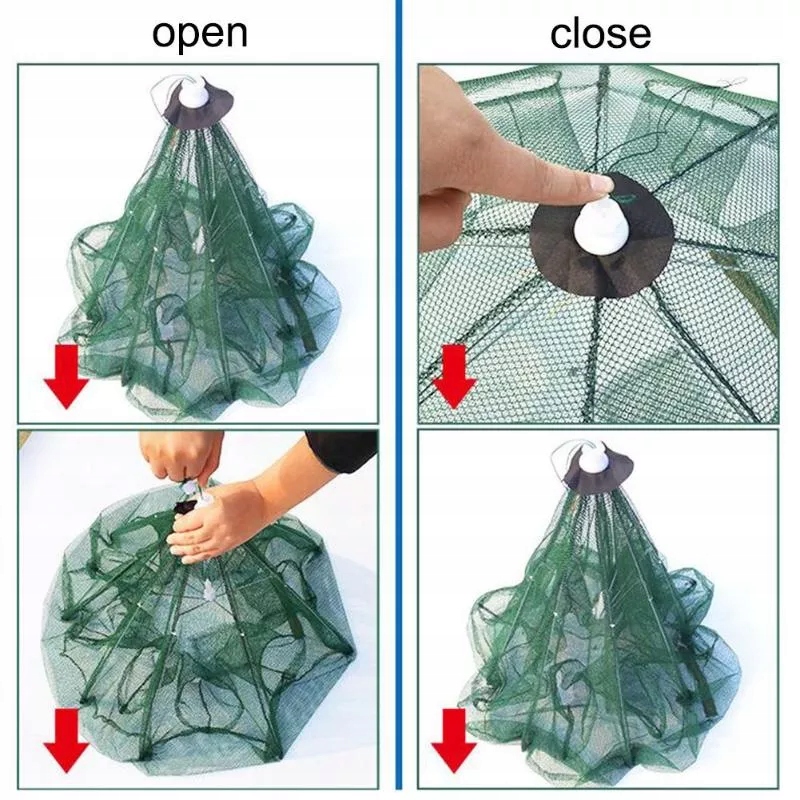 open

close