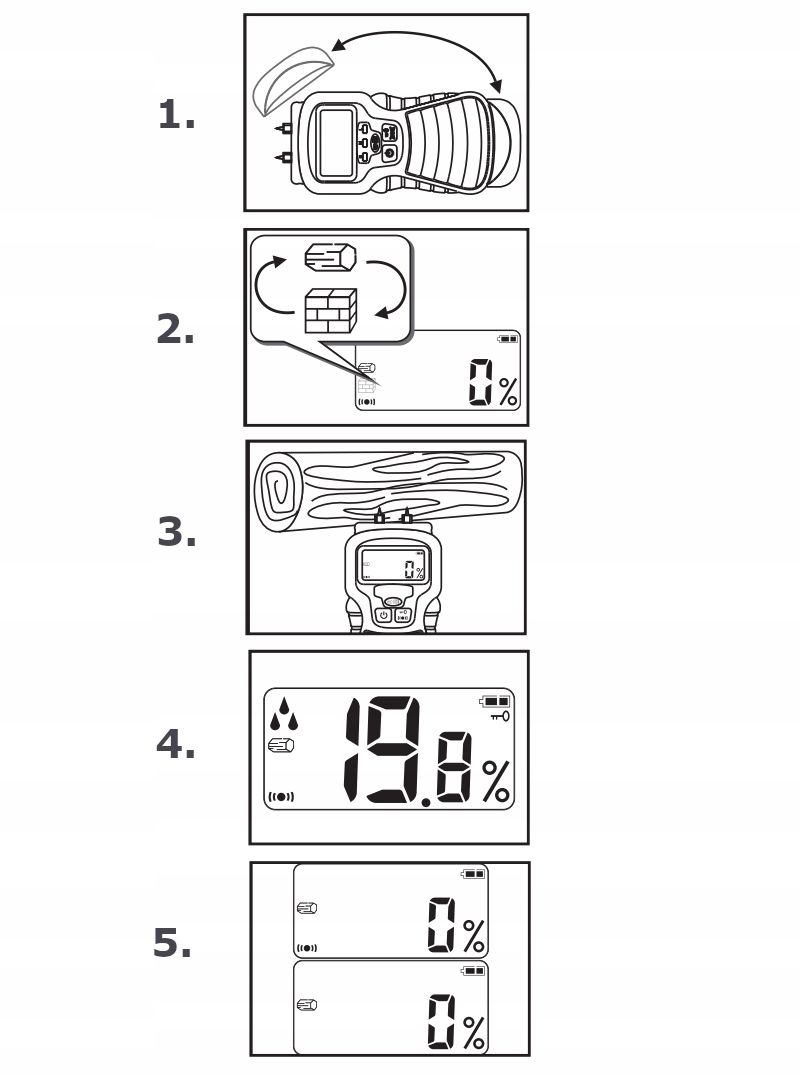 1.

2.

0%

3.

0%

4.

19.8%

5.

0%

0%