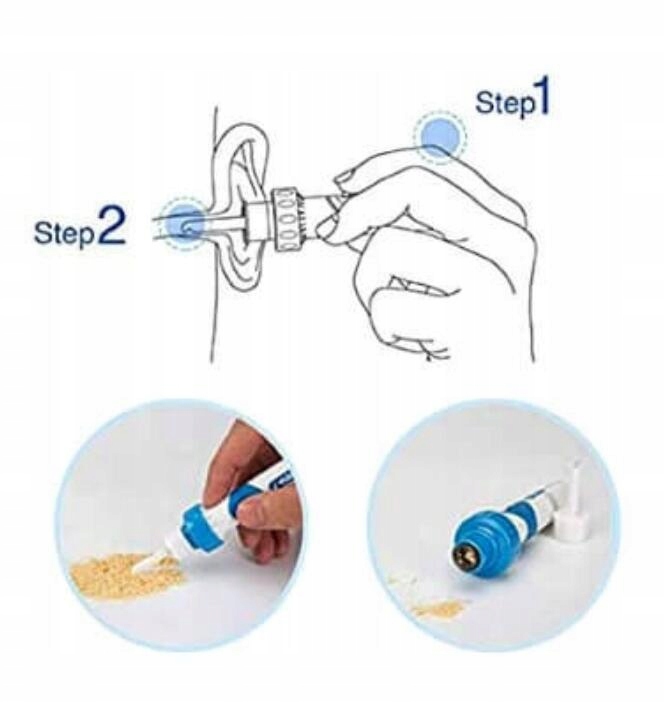 Step1

Step2