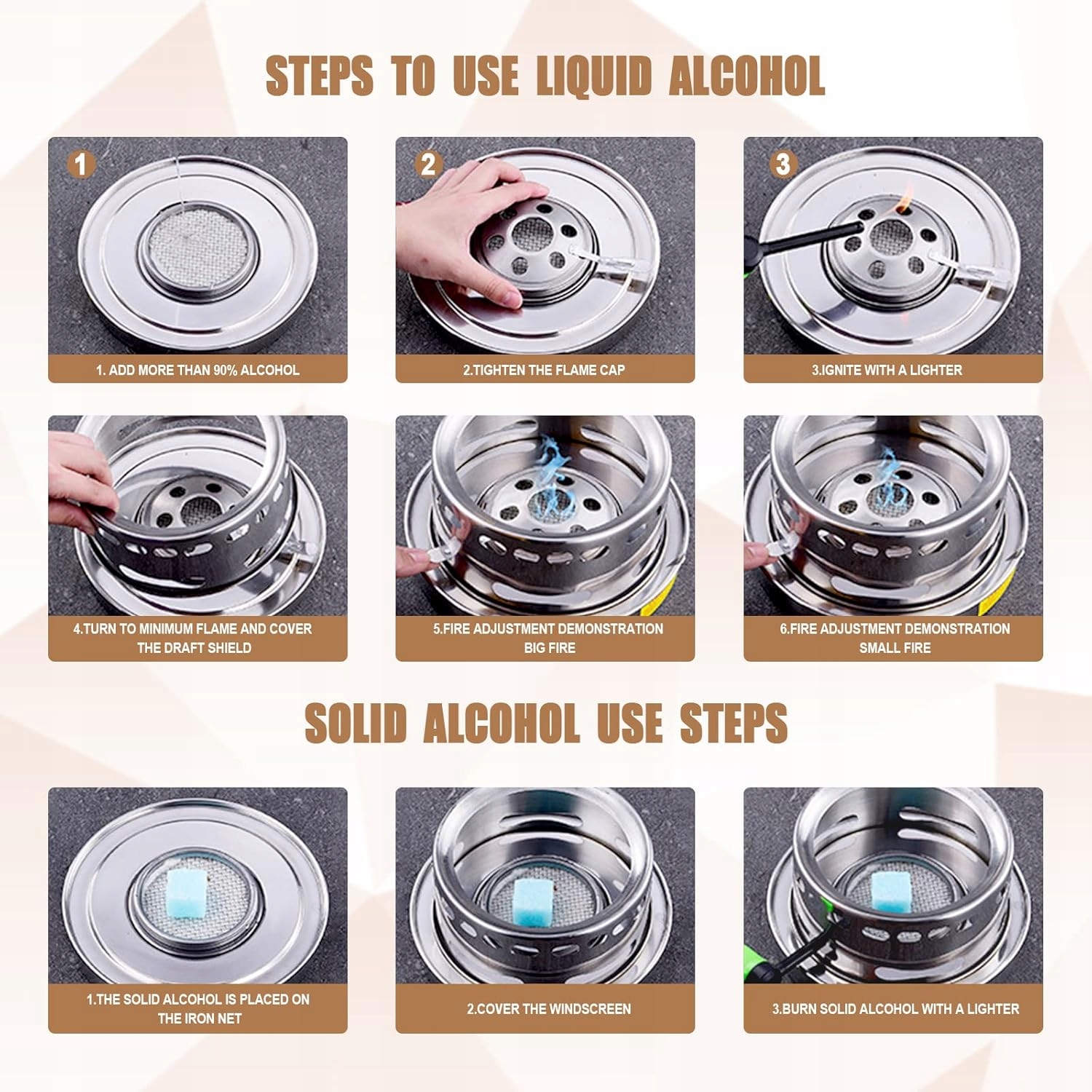 STEPS TO USE LIQUID ALCOHOL

1

1. ADD MORE THAN 90% ALCOHOL

2

2.TIGHTEN THE FLAME CAP

3

3.IGNITE WITH A LIGHTER

4.TURN TO MINIMUM FLAME AND COVER THE DRAFT SHIELD

5.FIRE ADJUSTMENT DEMONSTRATION BIG FIRE

6.FIRE ADJUSTMENT DEMONSTRATION SMALL FIRE

SOLID ALCOHOL USE STEPS

1.THE SOLID ALCOHOL IS PLACED ON THE IRON NET

2.COVER THE WINDSCREEN

3.BURN SOLID ALCOHOL WITH A LIGHTER