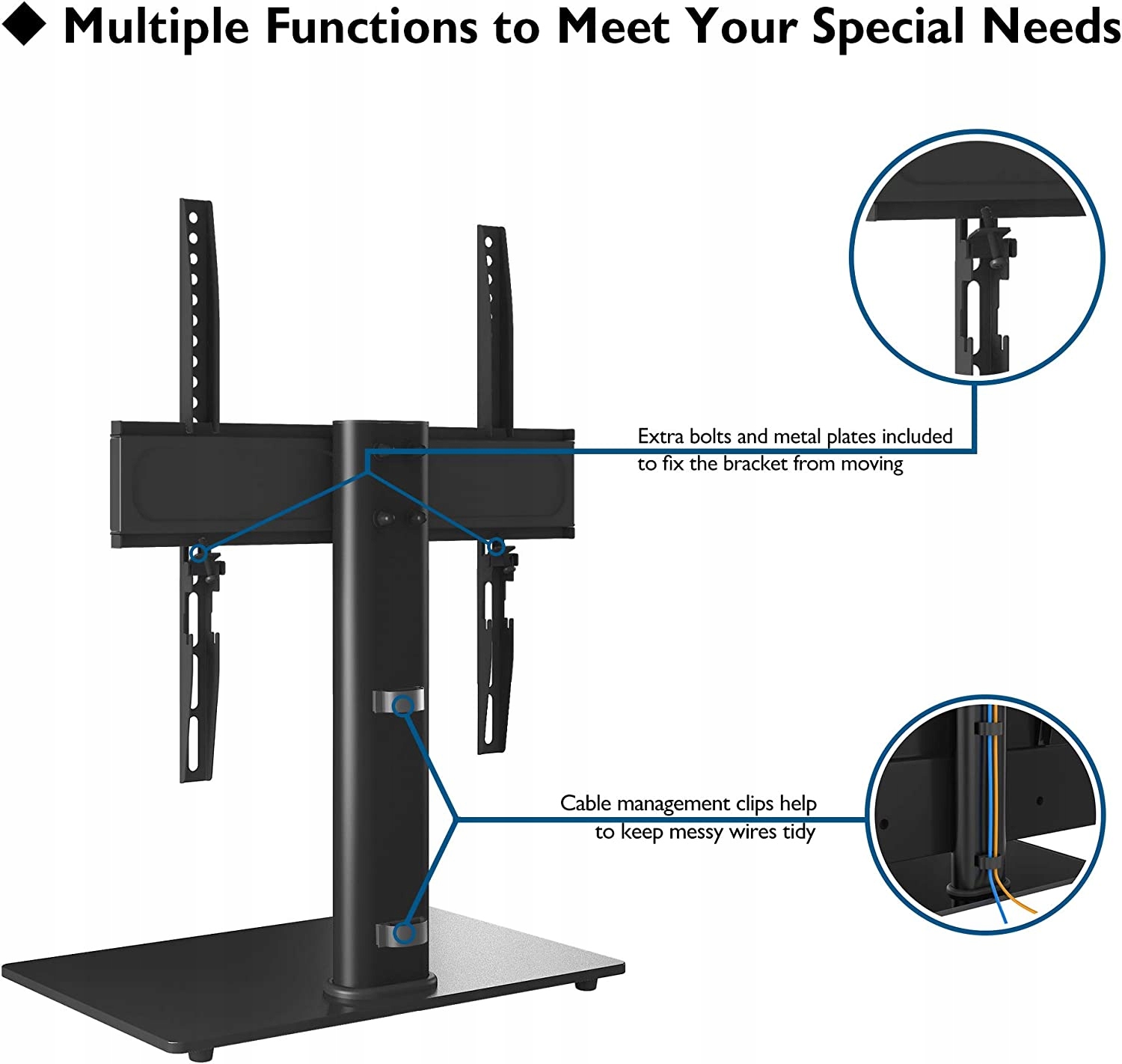 ◆ Multiple Functions to Meet Your Special Needs

Extra bolts and metal plates included to fix the bracket from moving

Cable management clips help to keep messy wires tidy