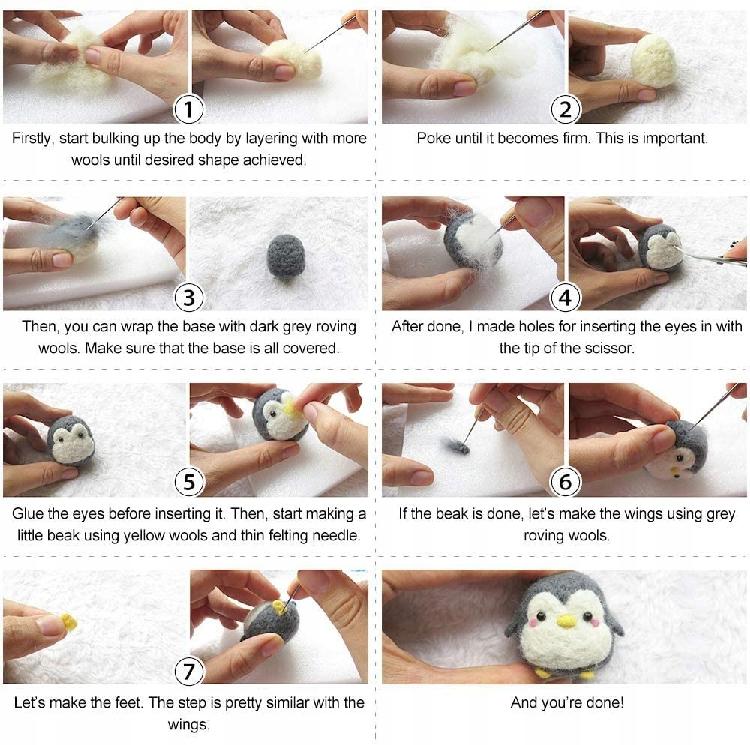 1

Firstly, start bulking up the body by layering with more wools until desired shape achieved.

2

Poke until it becomes firm. This is important.

3

Then, you can wrap the base with dark grey roving wools. Make sure that the base is all covered.

4

After done, I made holes for inserting the eyes in with the tip of the scissor.

5

Glue the eyes before inserting it. Then, start making a little beak using yellow wools and thin felting needle.

6

If the beak is done, let's make the wings using grey roving wools.

7

Let's make the feet. The step is pretty similar with the wings.

And you're done!